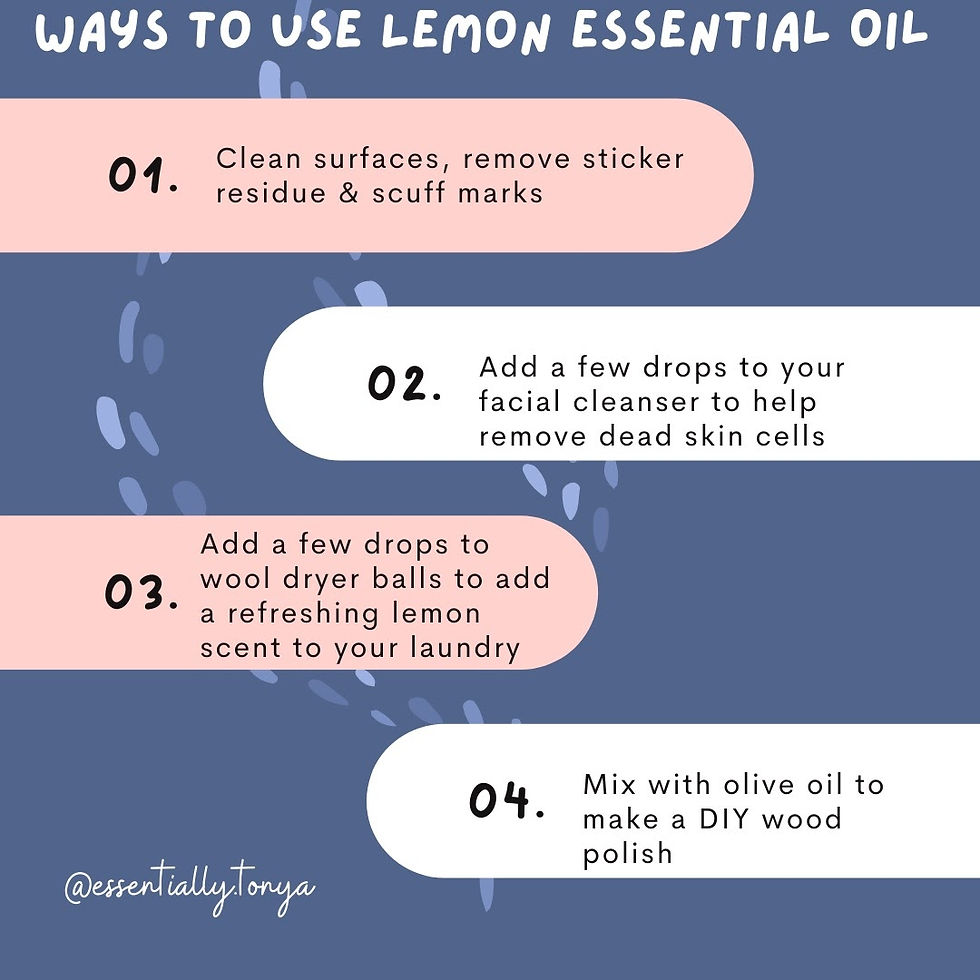 WAYS TO USE LEMON ESSENTIAL OIL

01. Clean surfaces, remove sticker residue & scuff marks

02. Add a few drops to your facial cleanser to help remove dead skin cells

03. Add a few drops to wool dryer balls to add a refreshing lemon scent to your laundry

04. Mix with olive oil to make a DIY wood polish

@essentially.tonya