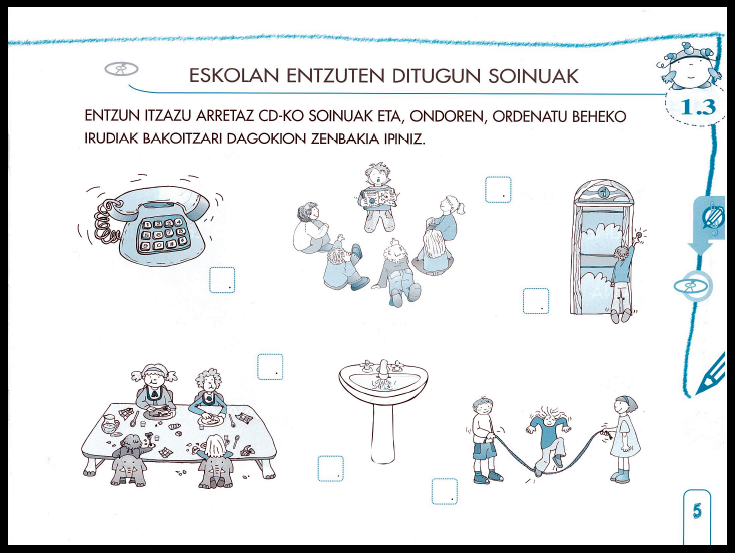 ESKOLAN ENTZUTEN DITUGUN SOINUAK

1.3

ENTZUN ITZAZU ARRETAZ CD-KO SOINUAK ETA, ONDOREN, ORDENATU BEHEKO IRUDIAK BAKOITZARI DAGOKION ZENBAKIA IPINIZ.

5