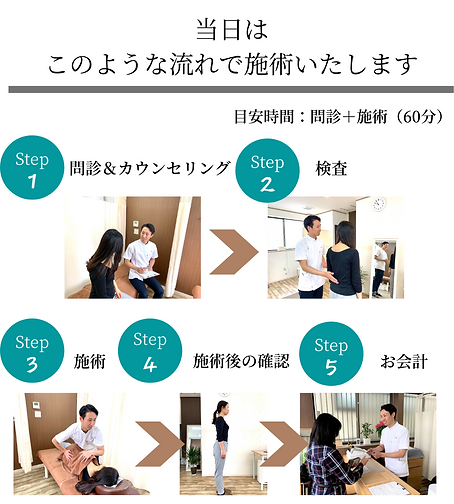 当日は
このような流れで施術いたします

目安時間：問診＋施術（60分）

Step 1 問診＆カウンセリング

Step 2 検査

Step 3 施術

Step 4 施術後の確認

Step 5 お会計