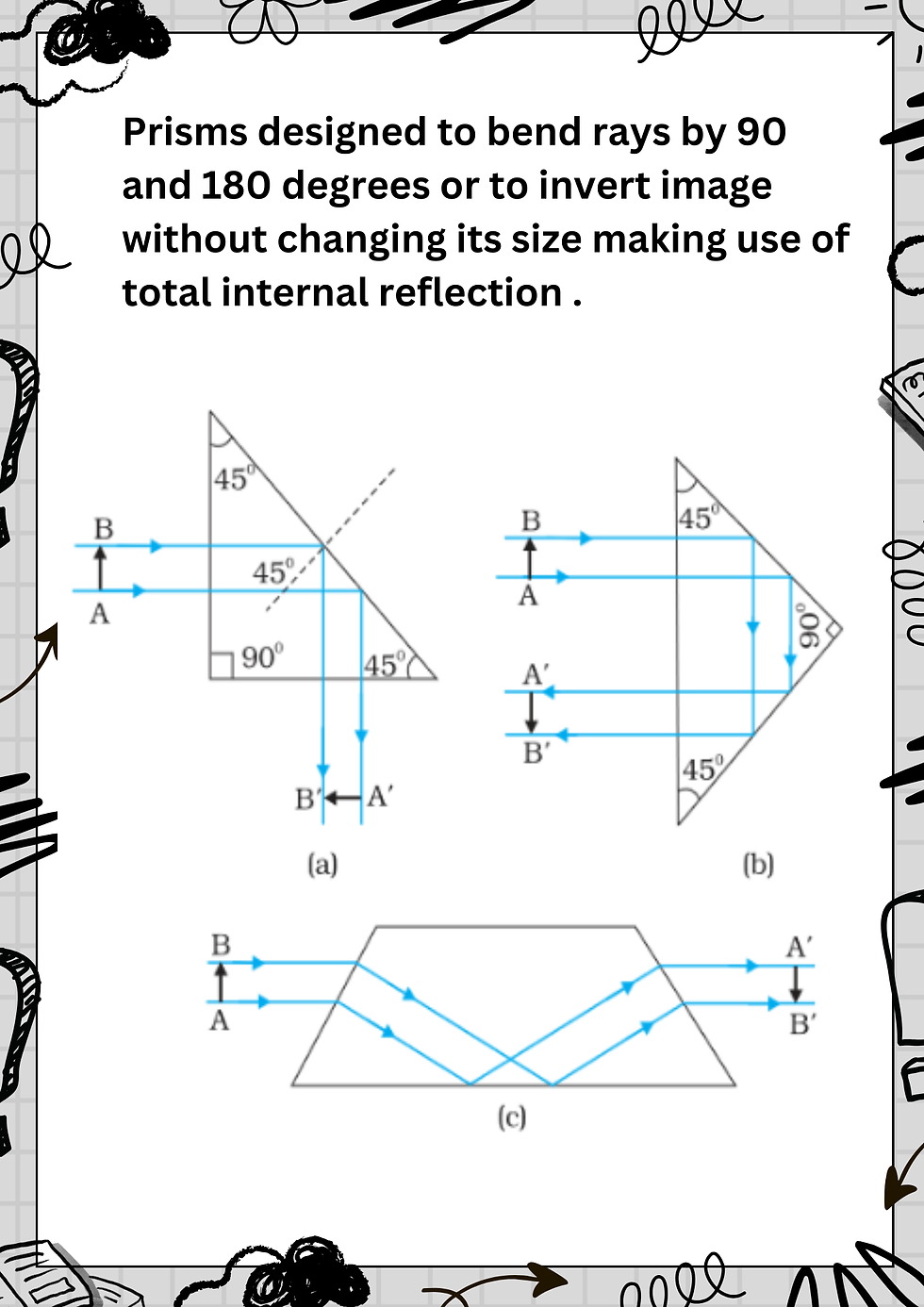 Prisms designed to bend rays by 90 and 180 degrees or to invert image without changing its size making use of total internal reflection .

$45^0$
B
A
$45^0$
$90^0$
$45^0$
B′
A′
(a)

B
A
$45^0$
$90^0$
A′
B′
$45^0$
(b)

B
A
A′
B′
(c)