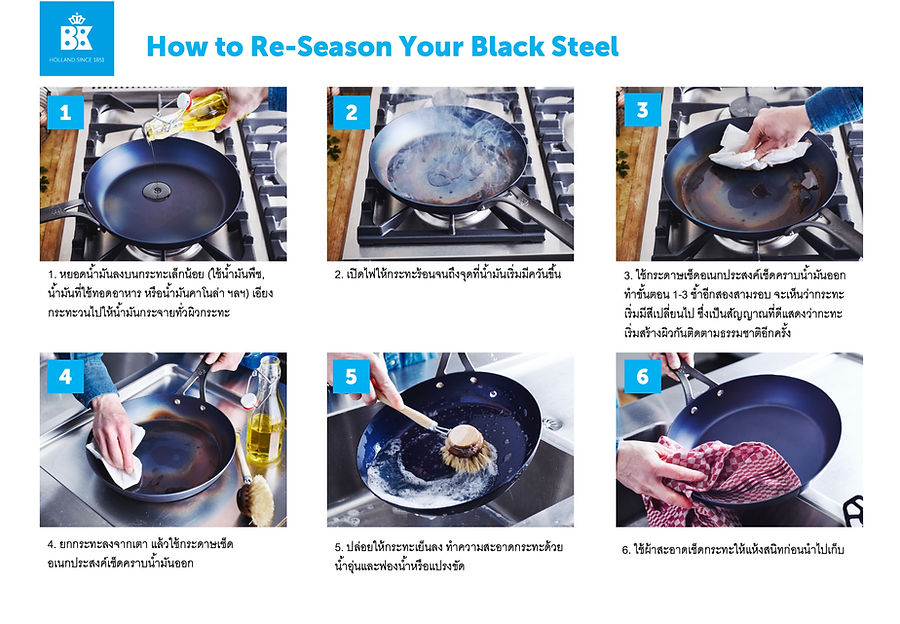 BK
HOLLAND SINCE 1851

How to Re-Season Your Black Steel

1

1. หยอดน้ำมันลงบนกระทะเล็กน้อย (ใช้น้ำมันพืช, น้ำมันที่ใช้ทอดอาหาร หรือน้ำมันคาโนล่า ฯลฯ) เอียงกระทะวนไปให้น้ำมันกระจายทั่วผิวกระทะ

2

2. เปิดไฟให้กระทะร้อนจนถึงจุดที่น้ำมันเริ่มมีควันขึ้น

3

3. ใช้กระดาษเช็ดอเนกประสงค์เช็ดคราบน้ำมันออก ทำขั้นตอน 1-3 ซ้ำอีกสองสามรอบ จะเห็นว่ากระทะเริ่มมีสีเปลี่ยนไป ซึ่งเป็นสัญญาณที่ดีแสดงว่ากระทะเริ่มสร้างผิวกันติดตามธรรมชาติอีกครั้ง

4

4. ยกกระทะลงจากเตา แล้วใช้กระดาษเช็ดอเนกประสงค์เช็ดคราบน้ำมันออก

5

5. ปล่อยให้กระทะเย็นลง ทำความสะอาดกระทะด้วยน้ำอุ่นและฟองน้ำหรือแปรงขัด

6

6. ใช้ผ้าสะอาดเช็ดกระทะให้แห้งสนิทก่อนนำไปเก็บ