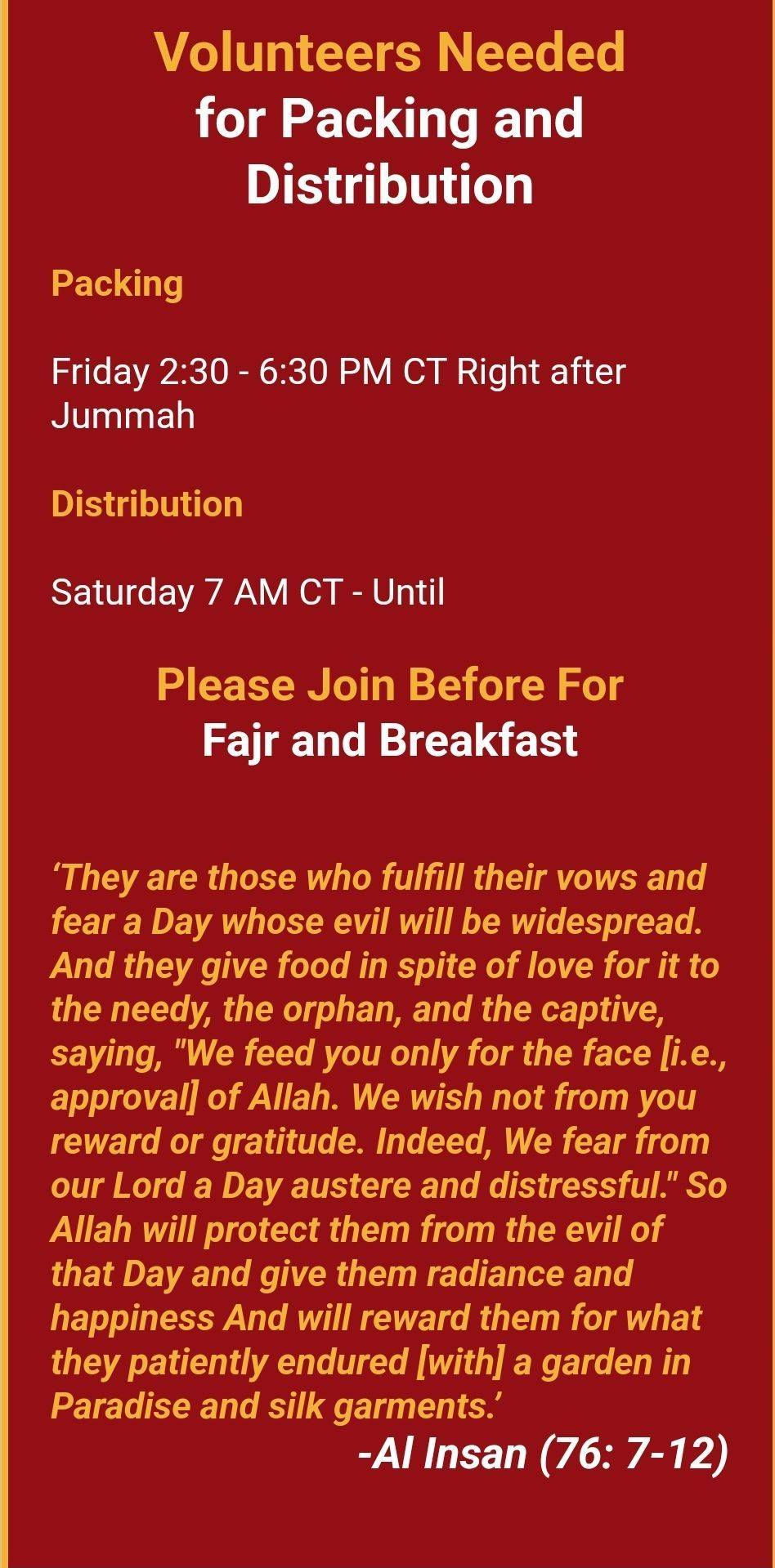 Volunteers Needed
for Packing and
Distribution

Packing

Friday 2:30 - 6:30 PM CT Right after Jummah

Distribution

Saturday 7 AM CT - Until

Please Join Before For
Fajr and Breakfast

'They are those who fulfill their vows and fear a Day whose evil will be widespread. And they give food in spite of love for it to the needy, the orphan, and the captive, saying, "We feed you only for the face [i.e., approval] of Allah. We wish not from you reward or gratitude. Indeed, We fear from our Lord a Day austere and distressful." So Allah will protect them from the evil of that Day and give them radiance and happiness And will reward them for what they patiently endured [with] a garden in Paradise and silk garments.'

-Al Insan (76: 7-12)