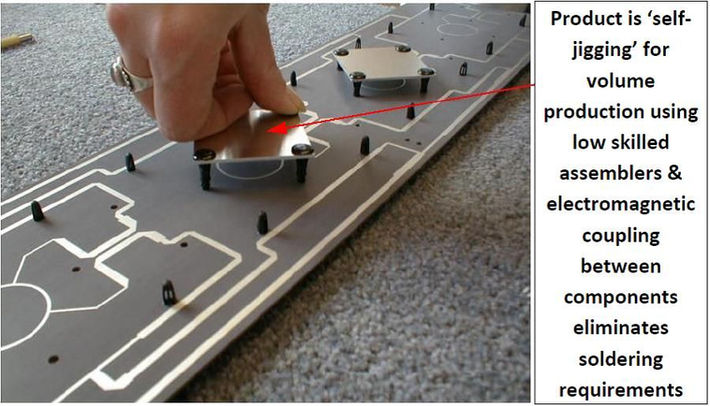 Product is 'self-jigging' for volume production using low skilled assemblers & electromagnetic coupling between components eliminates soldering requirements