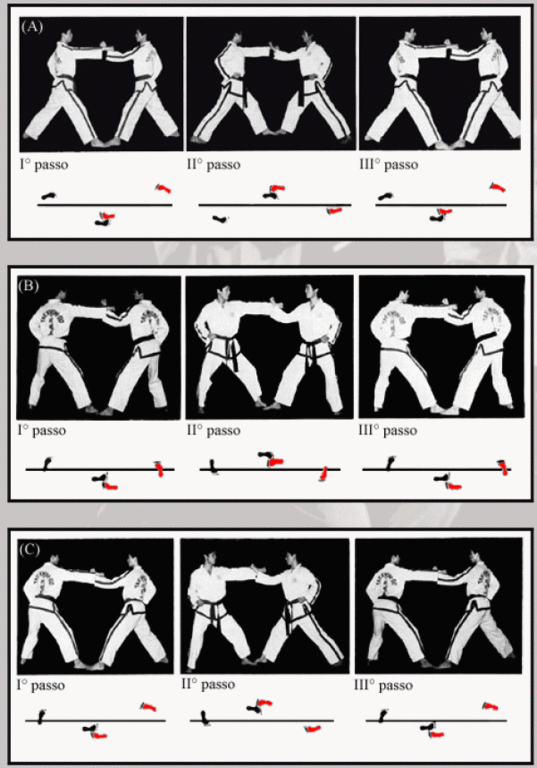 (A)

I° passo

II° passo

III° passo

(B)

I° passo

II° passo

III° passo

(C)

I° passo

II° passo

III° passo