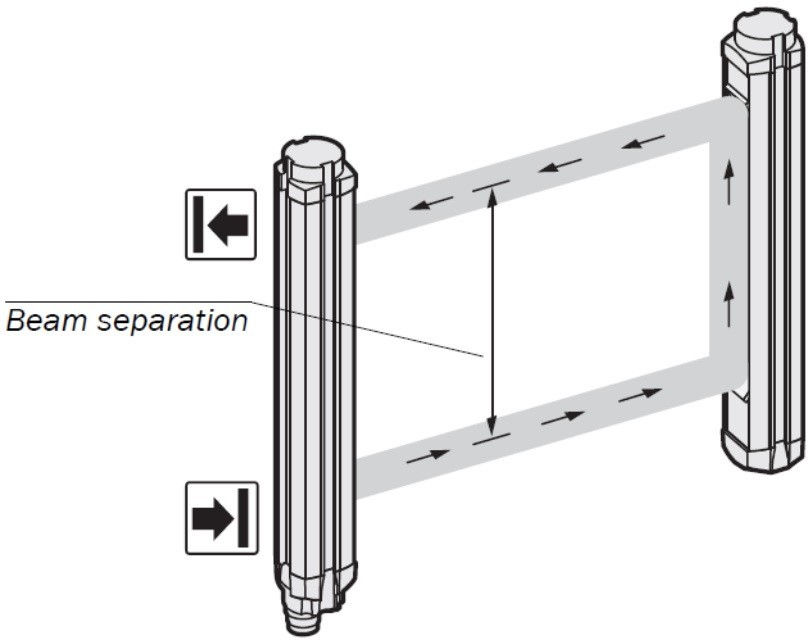 Beam separation