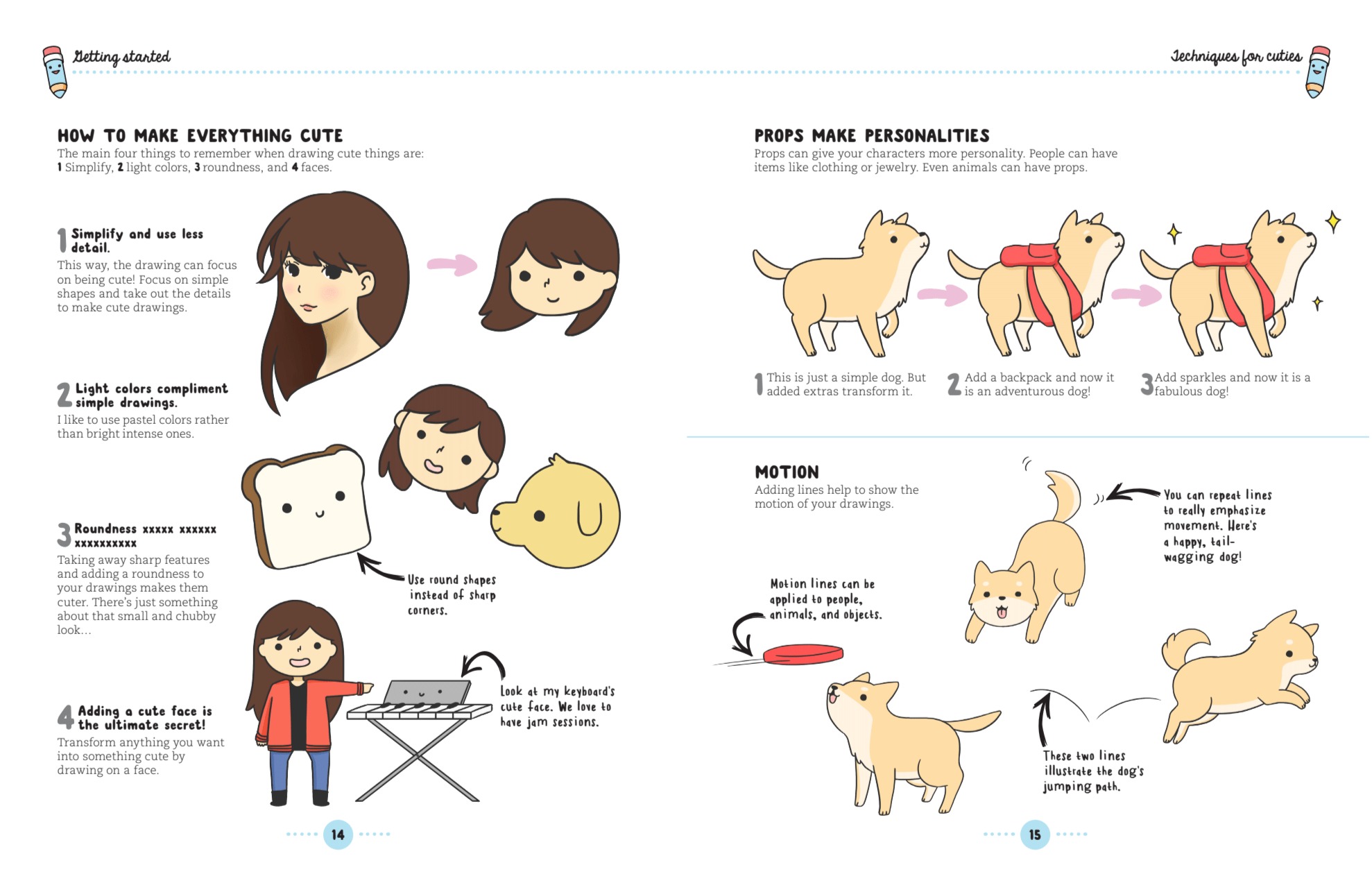 Getting started

HOW TO MAKE EVERYTHING CUTE
The main four things to remember when drawing cute things are: 1 Simplify, 2 light colors, 3 roundness, and 4 faces.

1 Simplify and use less detail.
This way, the drawing can focus on being cute! Focus on simple shapes and take out the details to make cute drawings.

2 Light colors compliment simple drawings.
I like to use pastel colors rather than bright intense ones.

3 Roundness xxxxx xxxxxx xxxxxxxxxx
Taking away sharp features and adding a roundness to your drawings makes them cuter. There's just something about that small and chubby look…

Use round shapes instead of sharp corners.

4 Adding a cute face is the ultimate secret!
Transform anything you want into something cute by drawing on a face.

Look at my keyboard's cute face. We love to have jam sessions.

14

Techniques for cuties

PROPS MAKE PERSONALITIES
Props can give your characters more personality. People can have items like clothing or jewelry. Even animals can have props.

1 This is just a simple dog. But added extras transform it.

2 Add a backpack and now it is an adventurous dog!

3 Add sparkles and now it is a fabulous dog!

MOTION
Adding lines help to show the motion of your drawings.

You can repeat lines to really emphasize movement. Here's a happy, tail-wagging dog!

Motion lines can be applied to people, animals, and objects.

These two lines illustrate the dog's jumping path.

15