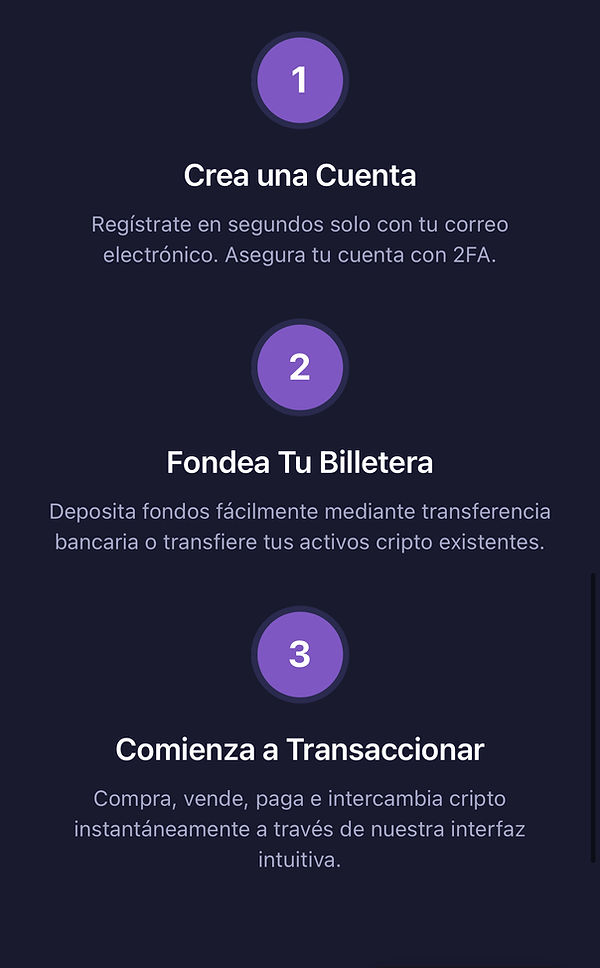 1

Crea una Cuenta

Regístrate en segundos solo con tu correo electrónico. Asegura tu cuenta con 2FA.

2

Fondea Tu Billetera

Deposita fondos fácilmente mediante transferencia bancaria o transfiere tus activos cripto existentes.

3

Comienza a Transaccionar

Compra, vende, paga e intercambia cripto instantáneamente a través de nuestra interfaz intuitiva.