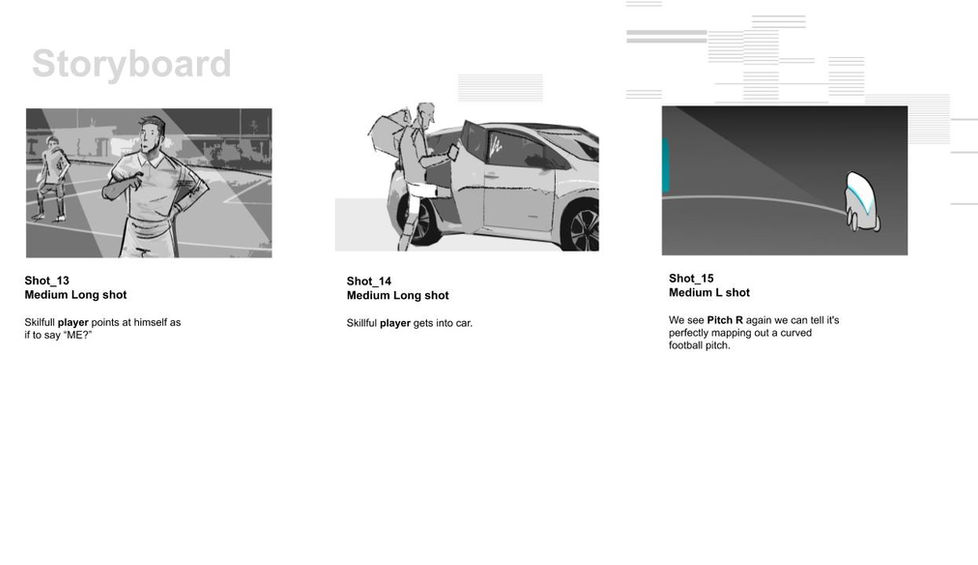 Storyboard

Shot_13
Medium Long shot

Skilfull player points at himself as if to say "ME?"

Shot_14
Medium Long shot

Skillful player gets into car.

Shot_15
Medium L shot

We see Pitch R again we can tell it's perfectly mapping out a curved football pitch.