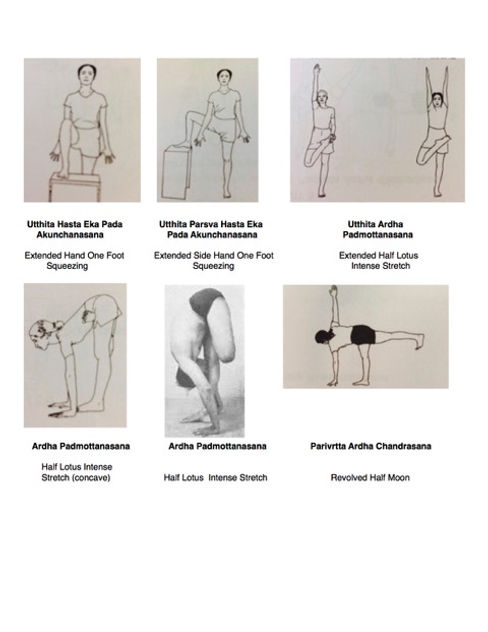 Utthita Hasta Eka Pada Akunchanasana

Extended Hand One Foot Squeezing

Utthita Parsva Hasta Eka Pada Akunchanasana

Extended Side Hand One Foot Squeezing

Utthita Ardha Padmottanasana

Extended Half Lotus Intense Stretch

Ardha Padmottanasana

Half Lotus Intense Stretch (concave)

Ardha Padmottanasana

Half Lotus Intense Stretch

Parivrtta Ardha Chandrasana

Revolved Half Moon