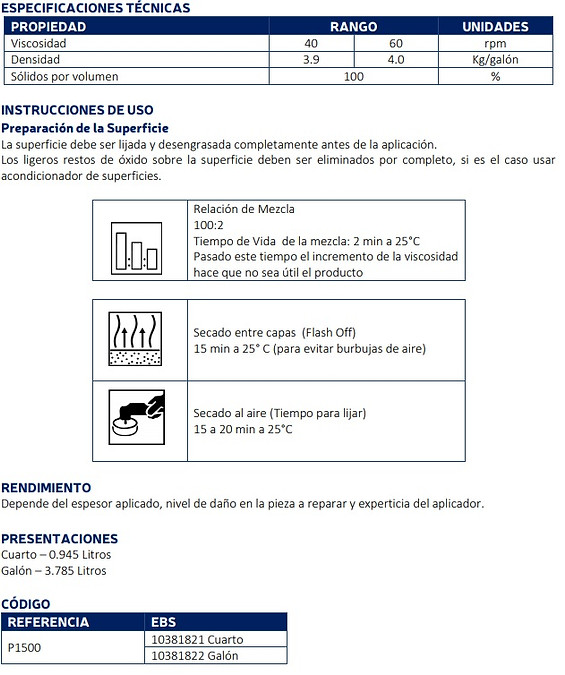 ESPECIFICACIONES TÉCNICAS

| PROPIEDAD | RANGO | | UNIDADES |
|---|---|---|---|
| Viscosidad | 40 | 60 | rpm |
| Densidad | 3.9 | 4.0 | Kg/galón |
| Sólidos por volumen | 100 | | % |

INSTRUCCIONES DE USO

Preparación de la Superficie

La superficie debe ser lijada y desengrasada completamente antes de la aplicación.
Los ligeros restos de óxido sobre la superficie deben ser eliminados por completo, si es el caso usar acondicionador de superficies.

Relación de Mezcla
100:2
Tiempo de Vida de la mezcla: 2 min a 25°C
Pasado este tiempo el incremento de la viscosidad hace que no sea útil el producto

Secado entre capas (Flash Off)
15 min a 25° C (para evitar burbujas de aire)

Secado al aire (Tiempo para lijar)
15 a 20 min a 25°C

RENDIMIENTO

Depende del espesor aplicado, nivel de daño en la pieza a reparar y experticia del aplicador.

PRESENTACIONES

Cuarto – 0.945 Litros
Galón – 3.785 Litros

CÓDIGO

| REFERENCIA | EBS |
|---|---|
| P1500 | 10381821 Cuarto |
| | 10381822 Galón |