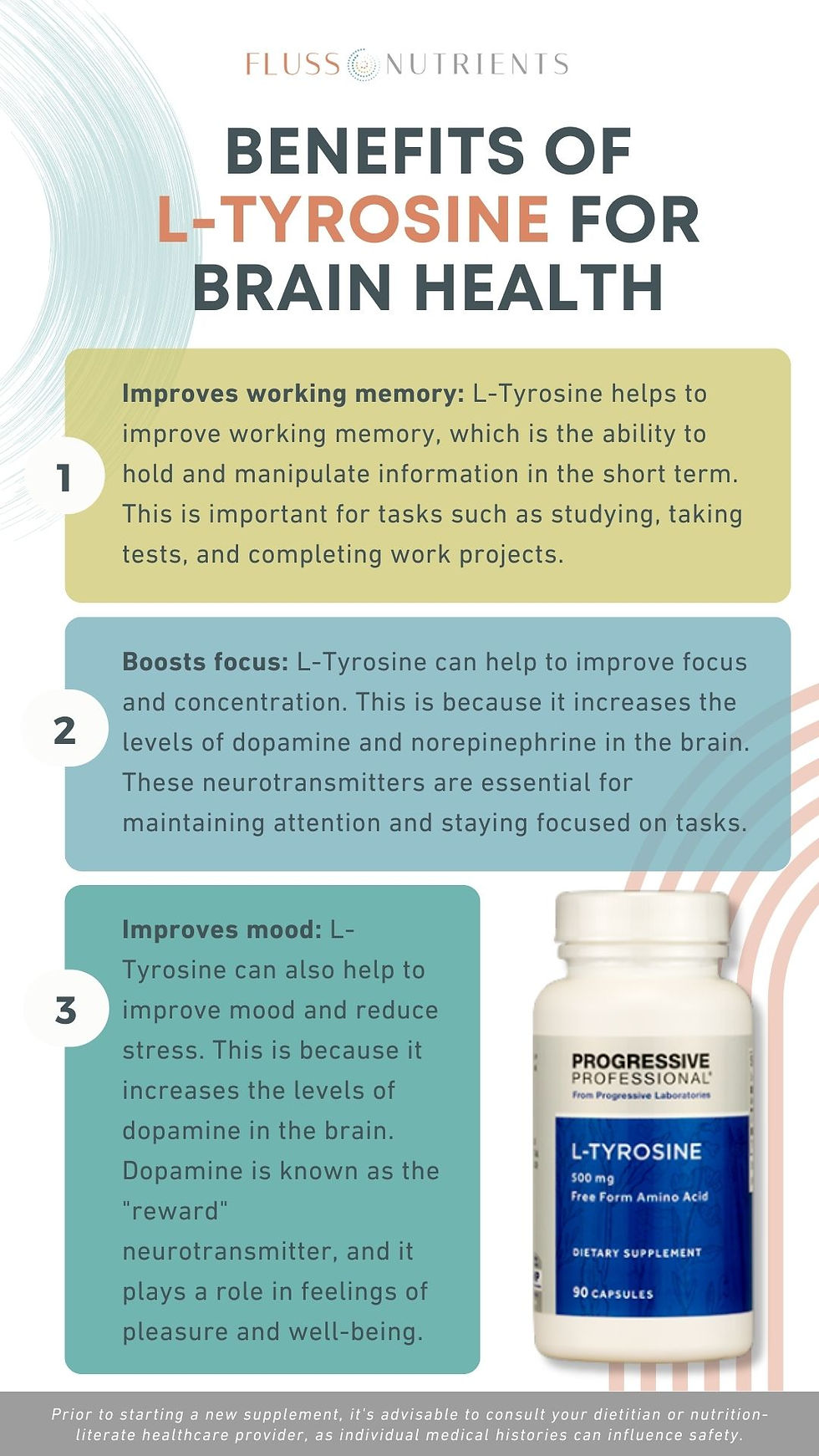 FLUSS NUTRIENTS

BENEFITS OF L-TYROSINE FOR BRAIN HEALTH

1

Improves working memory: L-Tyrosine helps to improve working memory, which is the ability to hold and manipulate information in the short term. This is important for tasks such as studying, taking tests, and completing work projects.

2

Boosts focus: L-Tyrosine can help to improve focus and concentration. This is because it increases the levels of dopamine and norepinephrine in the brain. These neurotransmitters are essential for maintaining attention and staying focused on tasks.

3

Improves mood: L-Tyrosine can also help to improve mood and reduce stress. This is because it increases the levels of dopamine in the brain. Dopamine is known as the "reward" neurotransmitter, and it plays a role in feelings of pleasure and well-being.

PROGRESSIVE PROFESSIONAL
From Progressive Laboratories
L-TYROSINE
500 mg
Free Form Amino Acid
DIETARY SUPPLEMENT
90 CAPSULES

Prior to starting a new supplement, it's advisable to consult your dietitian or nutrition-literate healthcare provider, as individual medical histories can influence safety.