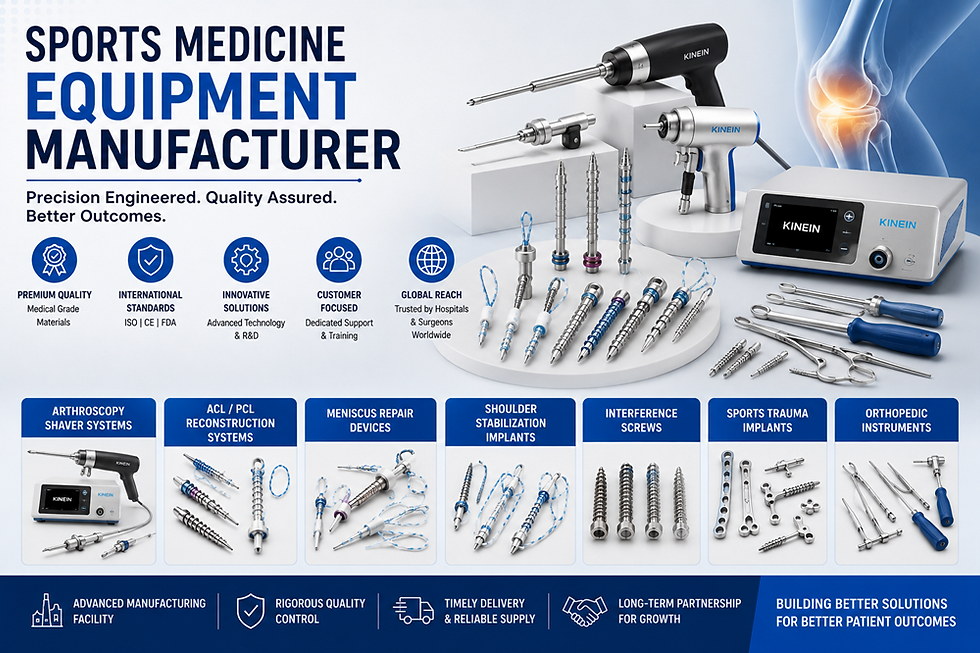 SPORTS MEDICINE
EQUIPMENT
MANUFACTURER

Precision Engineered. Quality Assured. Better Outcomes.

PREMIUM QUALITY
Medical Grade Materials

INTERNATIONAL STANDARDS
ISO | CE | FDA

INNOVATIVE SOLUTIONS
Advanced Technology & R&D

CUSTOMER FOCUSED
Dedicated Support & Training

GLOBAL REACH
Trusted by Hospitals & Surgeons Worldwide

KINEIN

KINEIN

KINEIN

KINEIN

ARTHROSCOPY SHAVER SYSTEMS

KINEIN

ACL / PCL RECONSTRUCTION SYSTEMS

MENISCUS REPAIR DEVICES

SHOULDER STABILIZATION IMPLANTS

INTERFERENCE SCREWS

SPORTS TRAUMA IMPLANTS

ORTHOPEDIC INSTRUMENTS

ADVANCED MANUFACTURING FACILITY

RIGOROUS QUALITY CONTROL

TIMELY DELIVERY & RELIABLE SUPPLY

LONG-TERM PARTNERSHIP FOR GROWTH

BUILDING BETTER SOLUTIONS FOR BETTER PATIENT OUTCOMES