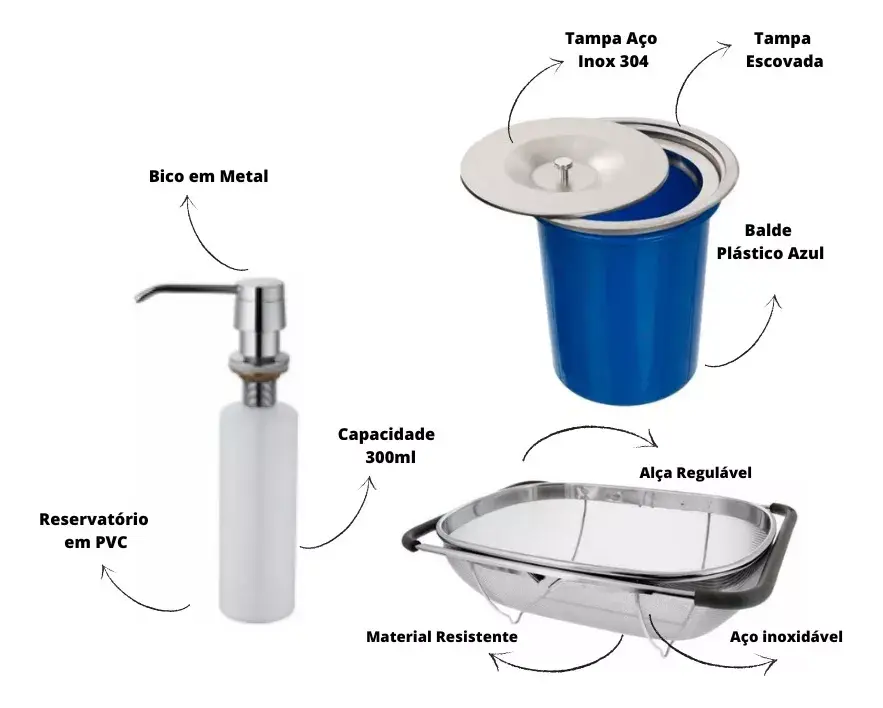 Tampa Aço Inox 304

Tampa Escovada

Bico em Metal

Balde Plástico Azul

Capacidade 300ml

Alça Regulável

Reservatório em PVC

Material Resistente

Aço inoxidável