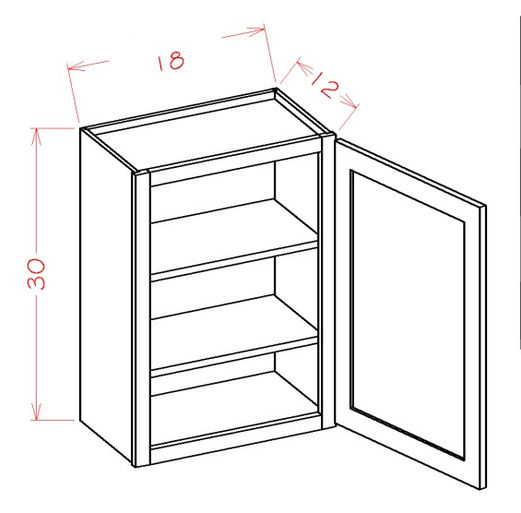 18
12
30