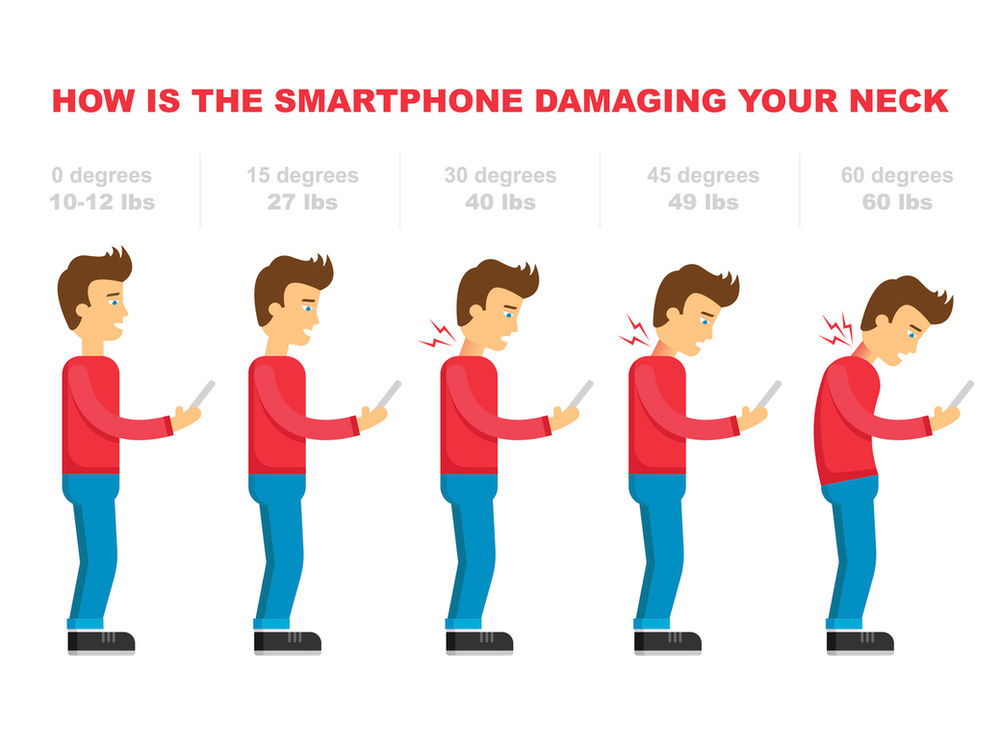 HOW IS THE SMARTPHONE DAMAGING YOUR NECK

0 degrees
10-12 lbs

15 degrees
27 lbs

30 degrees
40 lbs

45 degrees
49 lbs

60 degrees
60 lbs