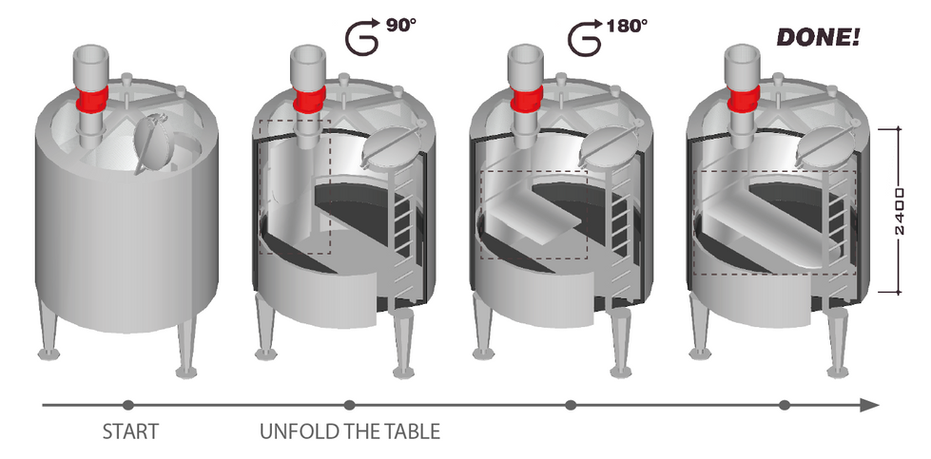 90°

180°

DONE!

2400

START

UNFOLD THE TABLE