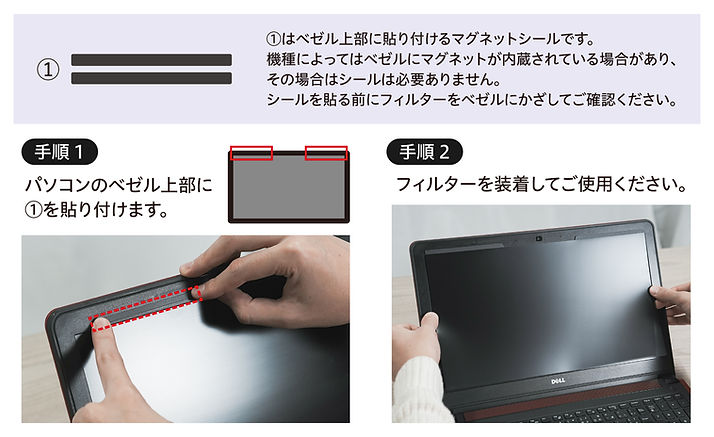 ①

①はベゼル上部に貼り付けるマグネットシールです。
機種によってはベゼルにマグネットが内蔵されている場合があり、
その場合はシールは必要ありません。
シールを貼る前にフィルターをベゼルにかざしてご確認ください。

手順 1

パソコンのベゼル上部に
①を貼り付けます。

手順 2

フィルターを装着してご使用ください。

DELL