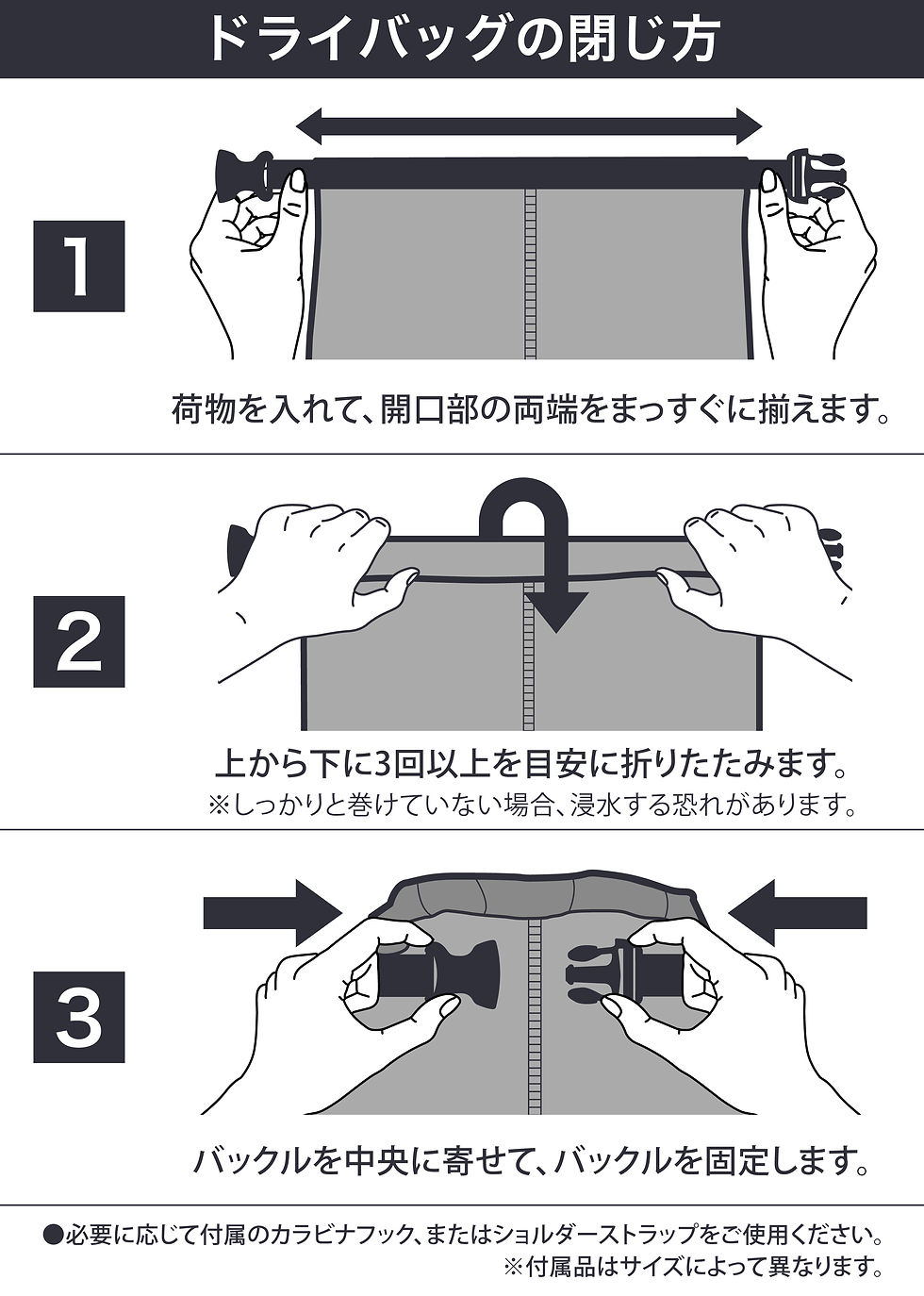 ドライバッグの閉じ方

1

荷物を入れて、開口部の両端をまっすぐに揃えます。

2

上から下に3回以上を目安に折りたたみます。
※しっかりと巻けていない場合、浸水する恐れがあります。

3

バックルを中央に寄せて、バックルを固定します。

●必要に応じて付属のカラビナフック、またはショルダーストラップをご使用ください。
※付属品はサイズによって異なります。