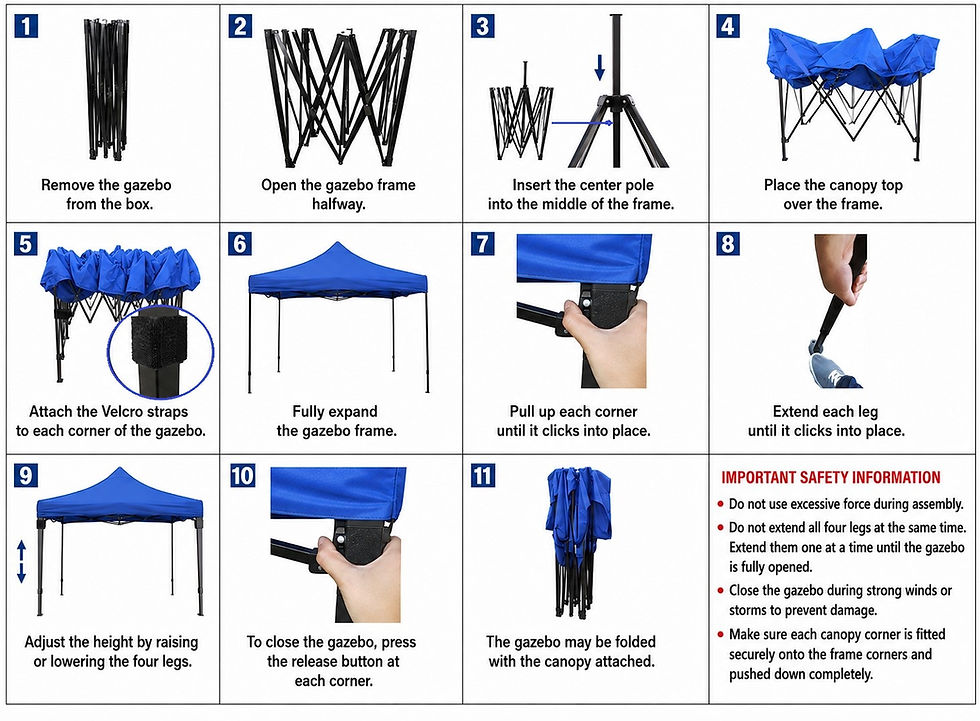 1
Remove the gazebo from the box.

2
Open the gazebo frame halfway.

3
Insert the center pole into the middle of the frame.

4
Place the canopy top over the frame.

5
Attach the Velcro straps to each corner of the gazebo.

6
Fully expand the gazebo frame.

7
Pull up each corner until it clicks into place.

8
Extend each leg until it clicks into place.

9
Adjust the height by raising or lowering the four legs.

10
To close the gazebo, press the release button at each corner.

11
The gazebo may be folded with the canopy attached.

IMPORTANT SAFETY INFORMATION
• Do not use excessive force during assembly.
• Do not extend all four legs at the same time. Extend them one at a time until the gazebo is fully opened.
• Close the gazebo during strong winds or storms to prevent damage.
• Make sure each canopy corner is fitted securely onto the frame corners and pushed down completely.