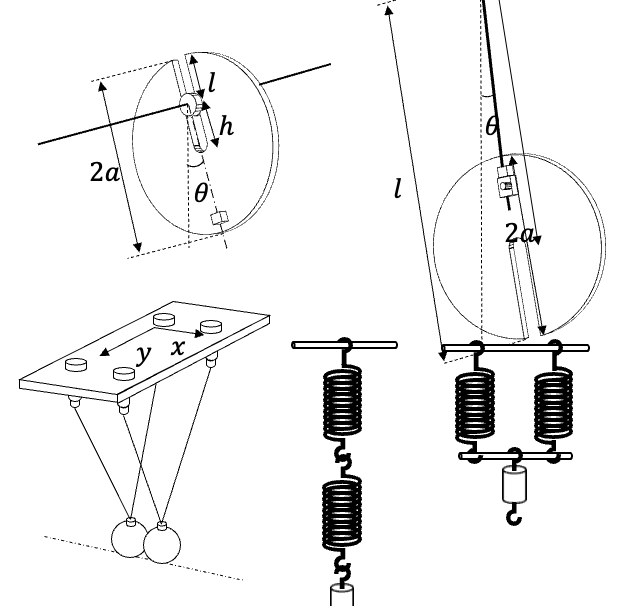 $l$
$h$
$2a$
$\theta$
$\theta$
$l$
$2a$
$y$
$x$