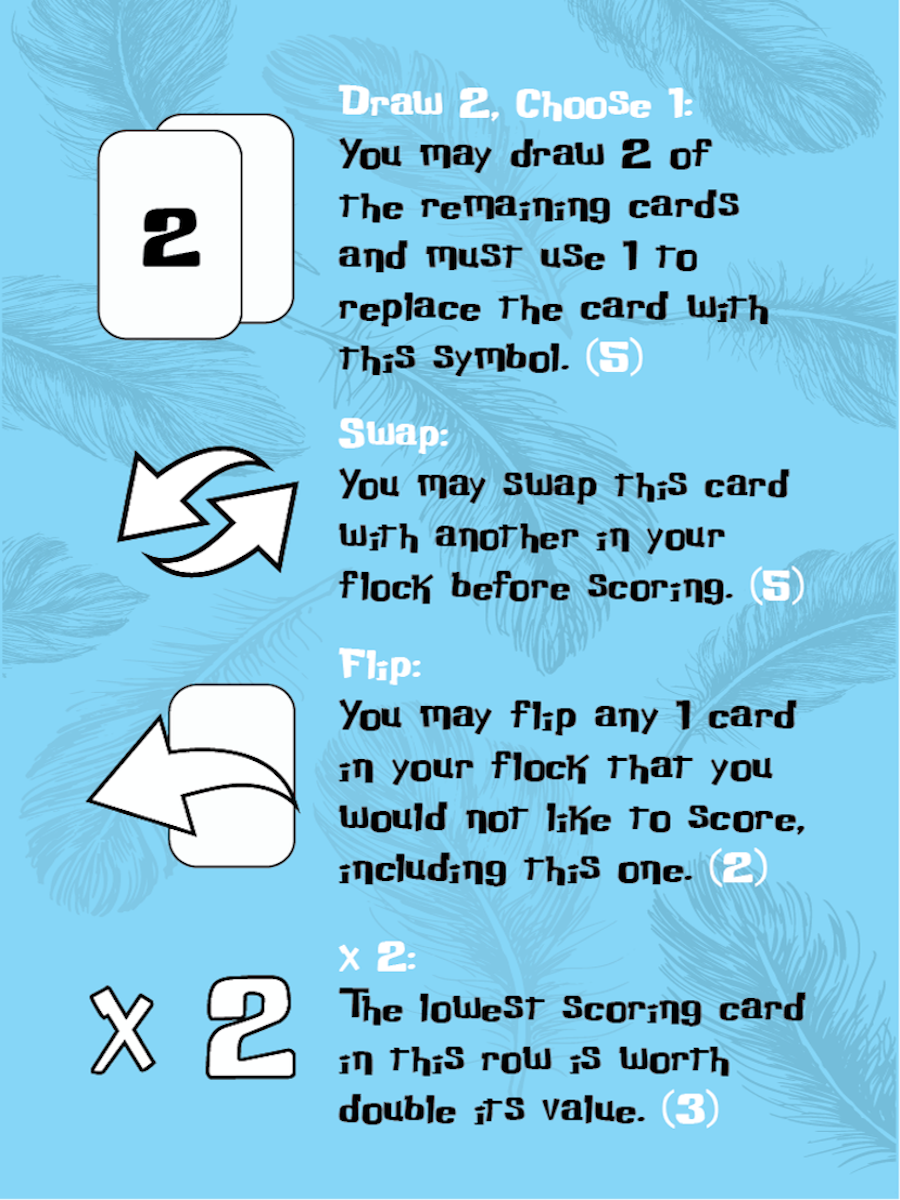 2

Draw 2, Choose 1:
You may draw 2 of the remaining cards and must use 1 to replace the card with this symbol. (5)

Swap:
You may swap this card with another in your flock before scoring. (5)

Flip:
You may flip any 1 card in your flock that you would not like to score, including this one. (2)

X 2

x 2:
The lowest scoring card in this row is worth double its value. (3)