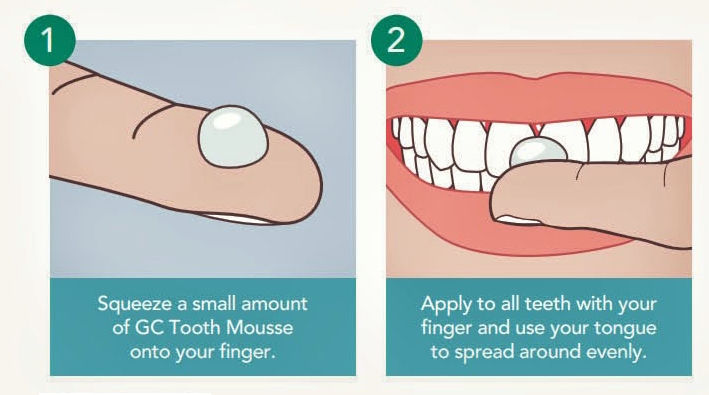 1

Squeeze a small amount of GC Tooth Mousse onto your finger.

2

Apply to all teeth with your finger and use your tongue to spread around evenly.