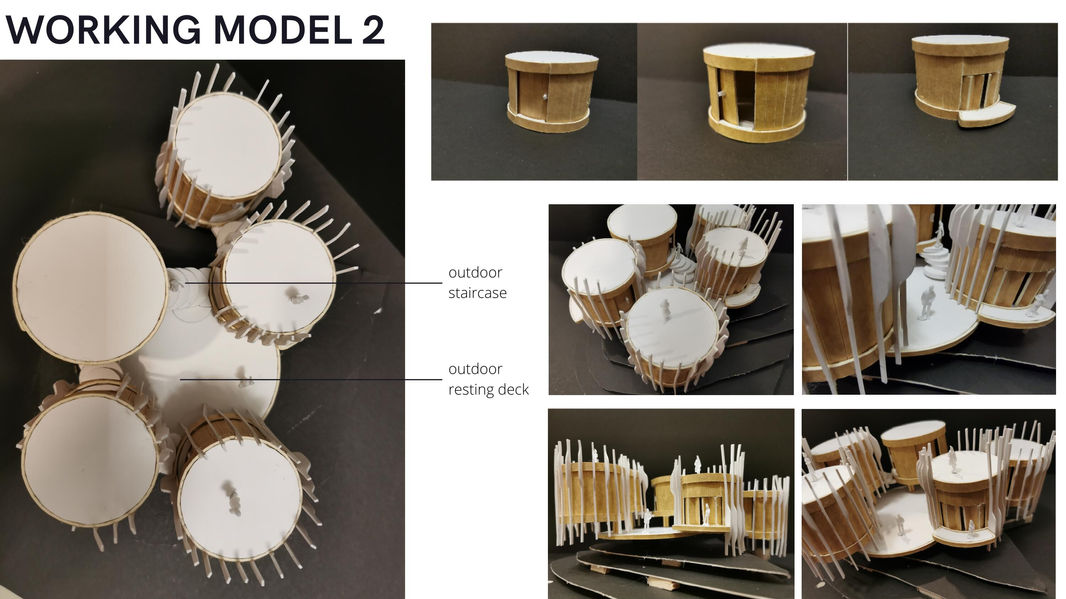 WORKING MODEL 2

outdoor staircase

outdoor resting deck