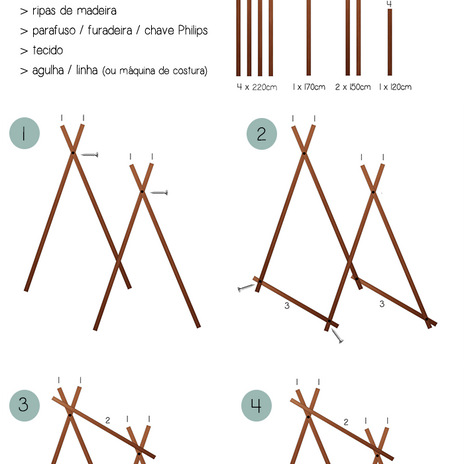 > ripas de madeira
> parafuso / furadeira / chave Philips
> tecido
> agulha / linha (ou máquina de costura)

4

4 x 220cm
1 x 170cm
2 x 150cm
1 x 120cm

1

1 1
1 1

2

1 1
1 1
3
3

3

1 1
2
1 1

4

1 1
2
1 1