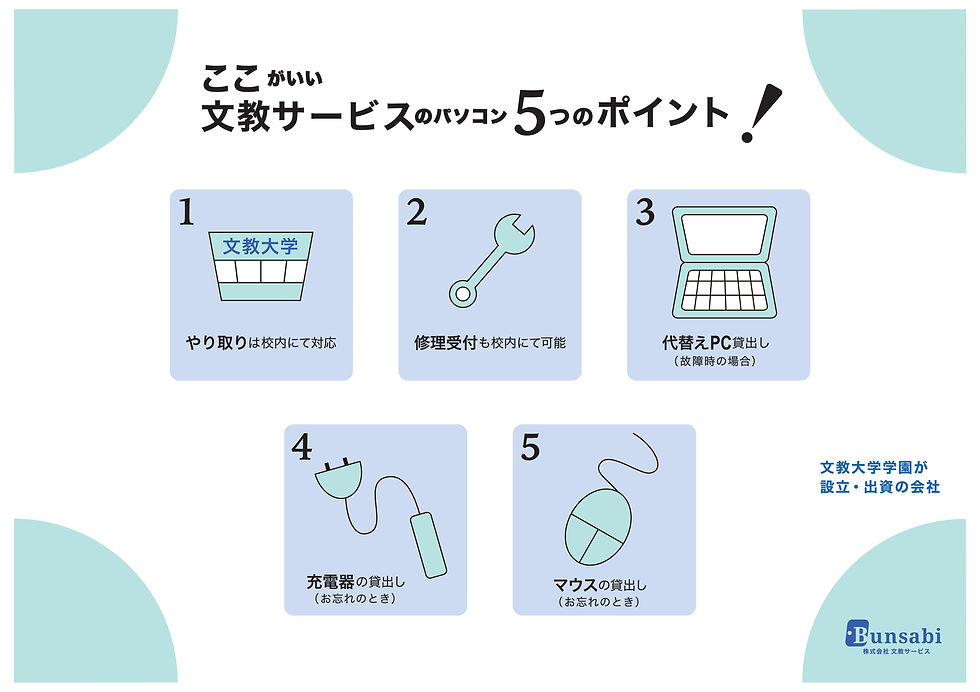 ここがいい
文教サービスのパソコン5つのポイント！

1
文教大学
やり取りは校内にて対応

2
修理受付も校内にて可能

3
代替えPC貸出し
（故障時の場合）

4
充電器の貸出し
（お忘れのとき）

5
マウスの貸出し
（お忘れのとき）

文教大学学園が
設立・出資の会社

Bunsabi
株式会社 文教サービス