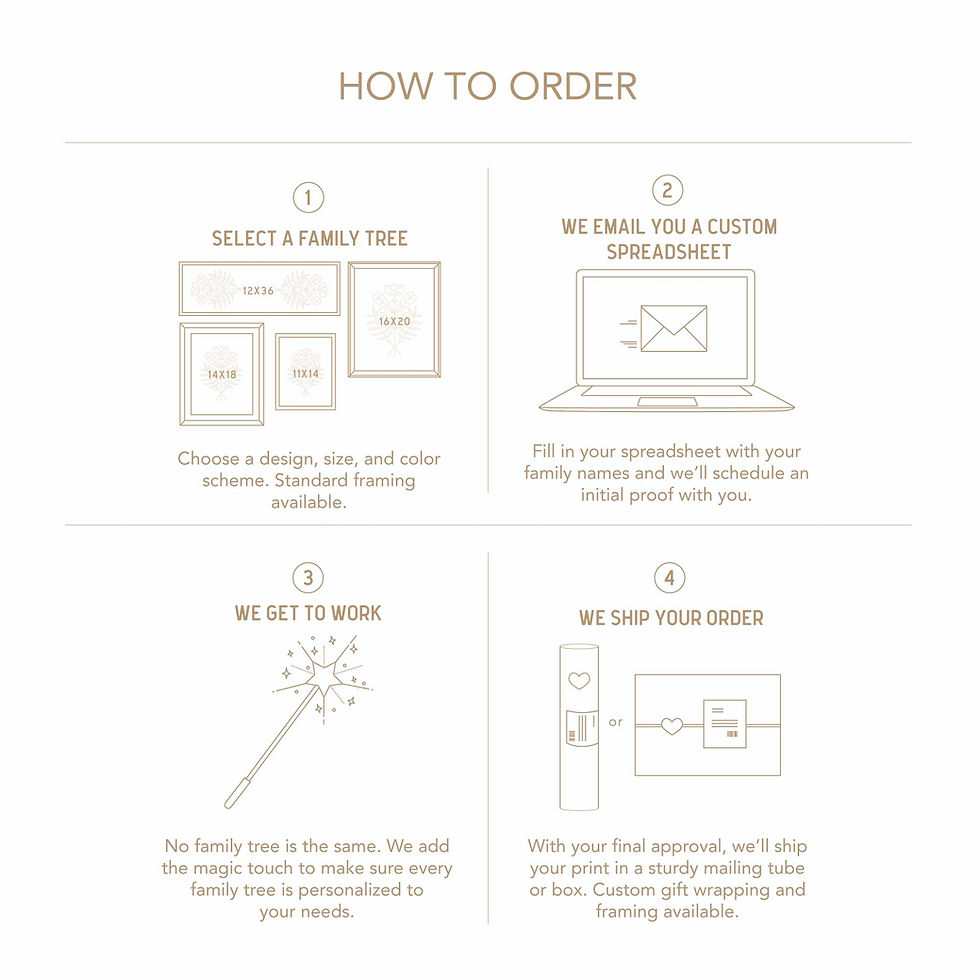 HOW TO ORDER

1

SELECT A FAMILY TREE

12X36

16X20

14X18

11X14

Choose a design, size, and color scheme. Standard framing available.

2

WE EMAIL YOU A CUSTOM SPREADSHEET

Fill in your spreadsheet with your family names and we'll schedule an initial proof with you.

3

WE GET TO WORK

No family tree is the same. We add the magic touch to make sure every family tree is personalized to your needs.

4

WE SHIP YOUR ORDER

or

With your final approval, we'll ship your print in a sturdy mailing tube or box. Custom gift wrapping and framing available.