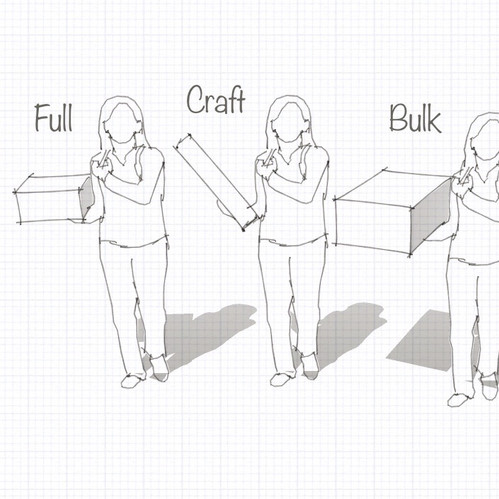 Full

Craft

Bulk