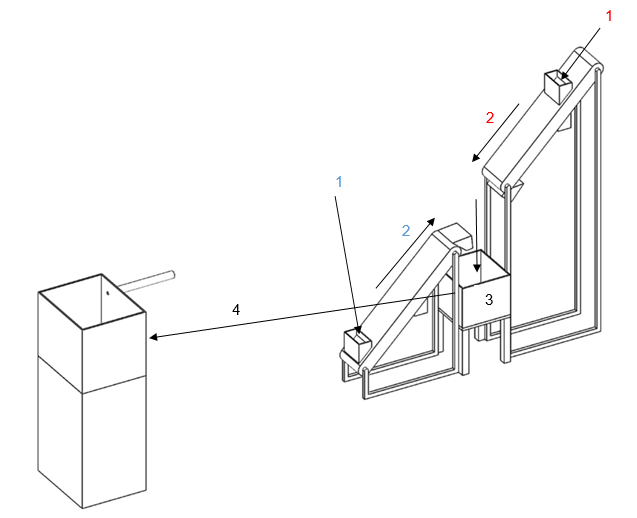 1
2
1
2
3
4