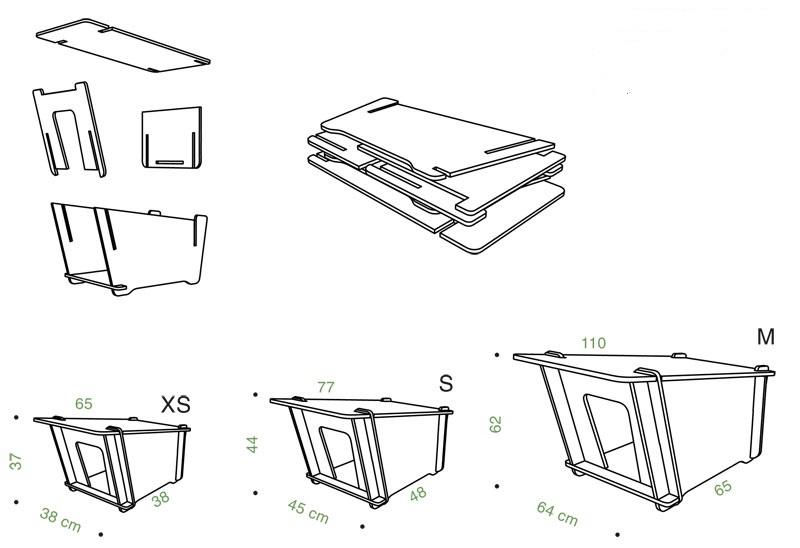 65
XS
37
38 cm
38

77
S
44
45 cm
48

110
M
62
64 cm
65