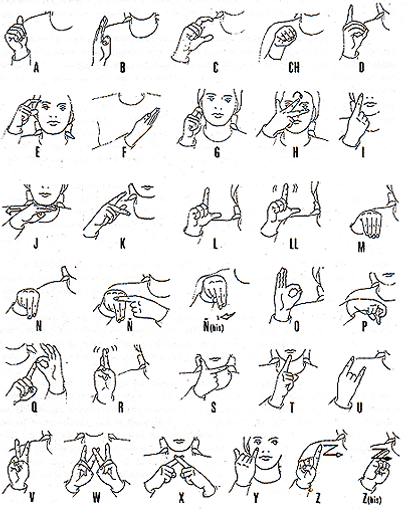 A B C CH D

E F G H I

J K L LL M

N Ñ Ñ(bis) O P

Q R S T U

V W X Y Z Z(bis)