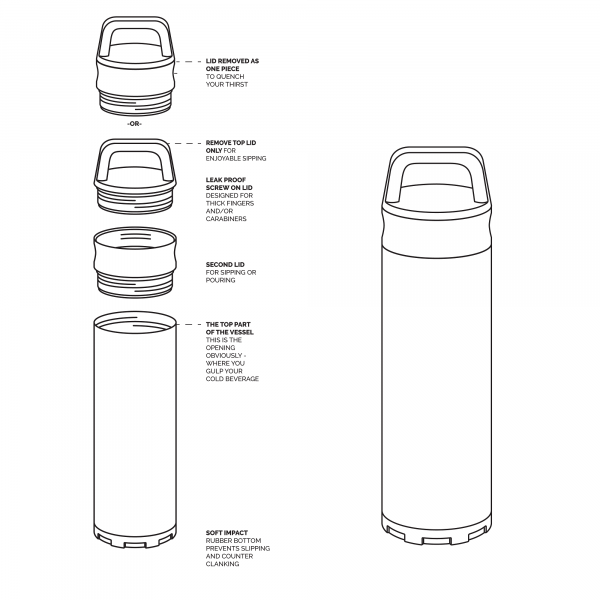 LID REMOVED AS ONE PIECE TO QUENCH YOUR THIRST

-OR-

REMOVE TOP LID ONLY FOR ENJOYABLE SIPPING

LEAK PROOF SCREW ON LID DESIGNED FOR THICK FINGERS AND/OR CARABINERS

SECOND LID FOR SIPPING OR POURING

THE TOP PART OF THE VESSEL THIS IS THE OPENING OBVIOUSLY - WHERE YOU GULP YOUR COLD BEVERAGE

SOFT IMPACT RUBBER BOTTOM PREVENTS SLIPPING AND COUNTER CLANKING