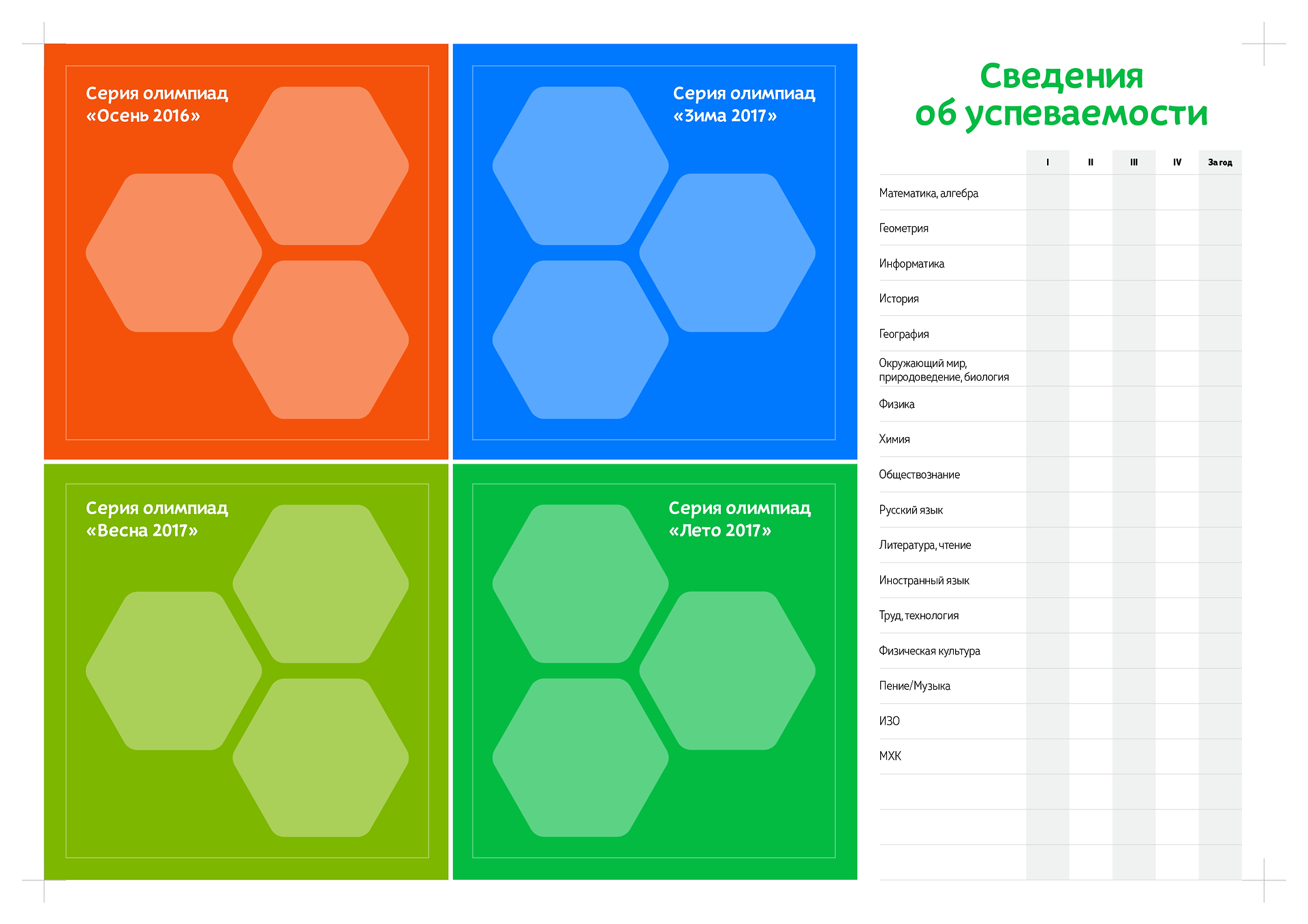 Серия олимпиад
«Осень 2016»

Серия олимпиад
«Зима 2017»

Серия олимпиад
«Весна 2017»

Серия олимпиад
«Лето 2017»

Сведения
об успеваемости

|  | I | II | III | IV | За год |
|---|---|---|---|---|---|
| Математика, алгебра |  |  |  |  |  |
| Геометрия |  |  |  |  |  |
| Информатика |  |  |  |  |  |
| История |  |  |  |  |  |
| География |  |  |  |  |  |
| Окружающий мир, природоведение, биология |  |  |  |  |  |
| Физика |  |  |  |  |  |
| Химия |  |  |  |  |  |
| Обществознание |  |  |  |  |  |
| Русский язык |  |  |  |  |  |
| Литература, чтение |  |  |  |  |  |
| Иностранный язык |  |  |  |  |  |
| Труд, технология |  |  |  |  |  |
| Физическая культура |  |  |  |  |  |
| Пение/Музыка |  |  |  |  |  |
| ИЗО |  |  |  |  |  |
| МХК |  |  |  |  |  |
|  |  |  |  |  |  |
|  |  |  |  |  |  |
|  |  |  |  |  |  |