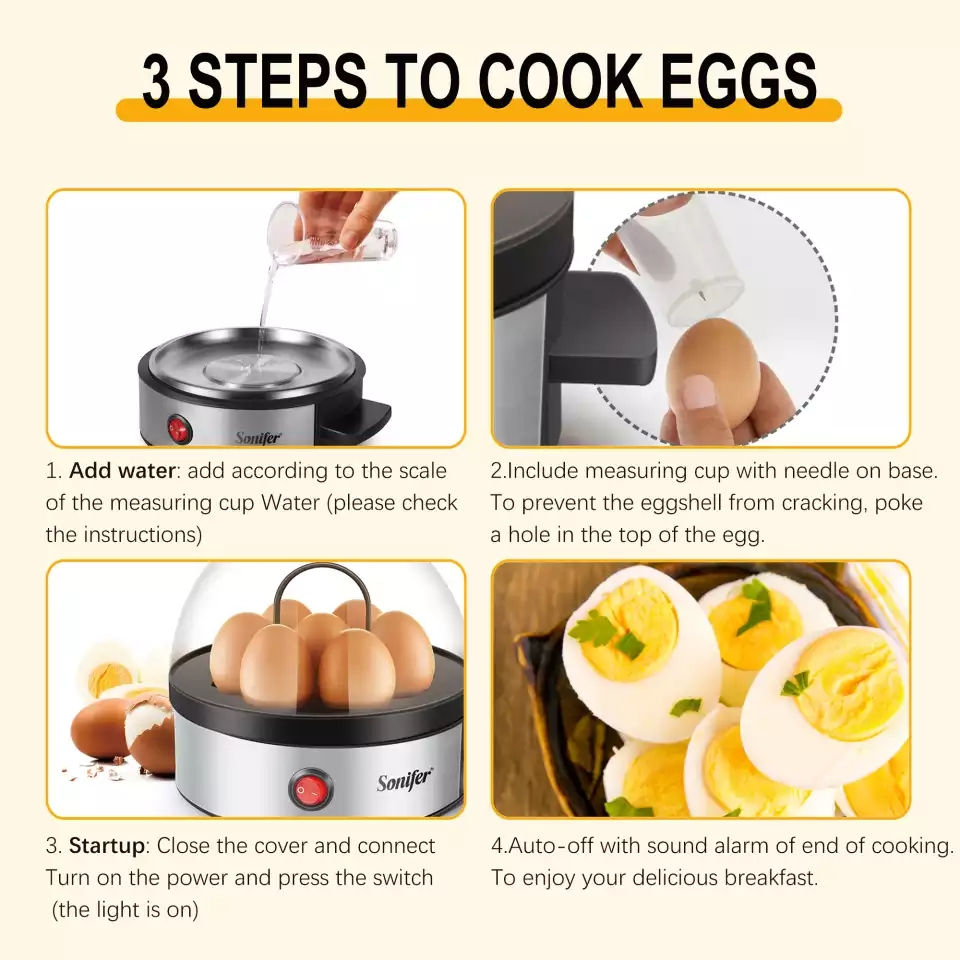 3 STEPS TO COOK EGGS

Sonifer

1. Add water: add according to the scale of the measuring cup Water (please check the instructions)

2.Include measuring cup with needle on base. To prevent the eggshell from cracking, poke a hole in the top of the egg.

Sonifer

3. Startup: Close the cover and connect Turn on the power and press the switch (the light is on)

4.Auto-off with sound alarm of end of cooking. To enjoy your delicious breakfast.