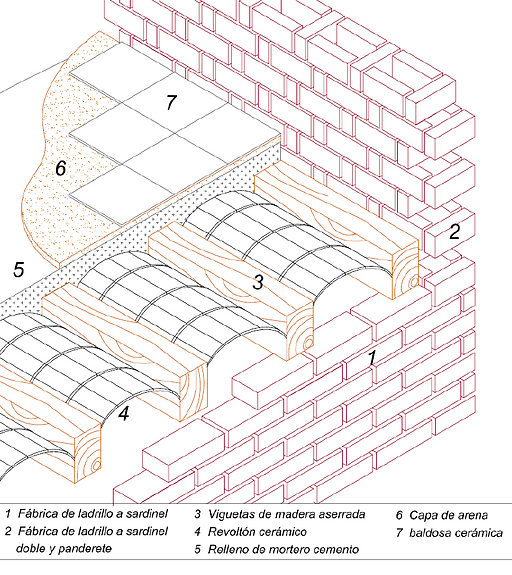 7

6

2

5

3

1

4

1 Fábrica de ladrillo a sardinel

2 Fábrica de ladrillo a sardinel doble y panderete

3 Viguetas de madera aserrada

4 Revoltón cerámico

5 Relleno de mortero cemento

6 Capa de arena

7 baldosa cerámica