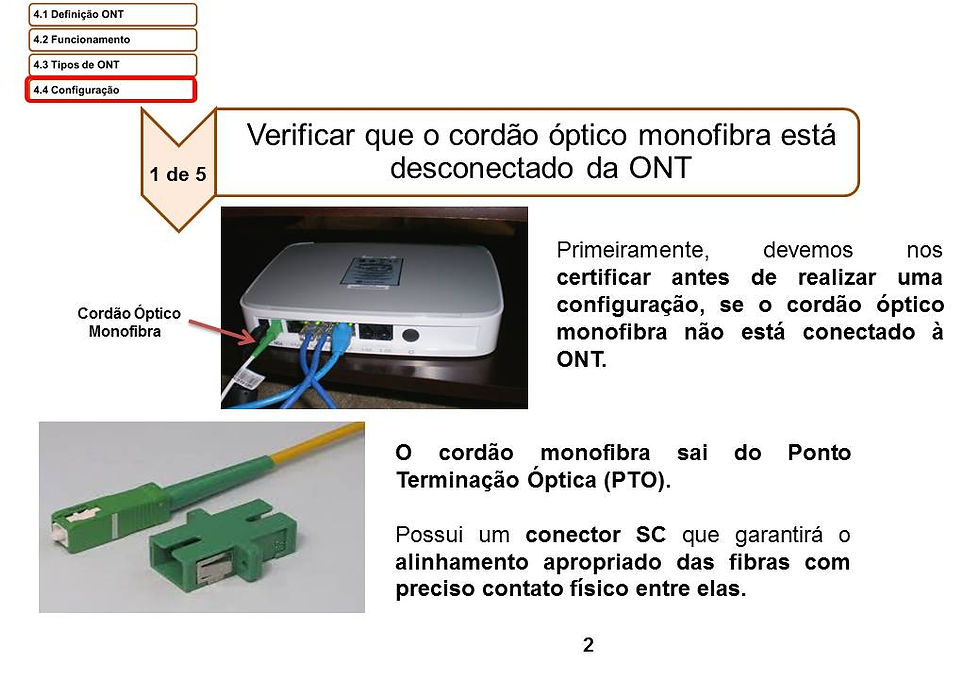 4.1 Definição ONT
4.2 Funcionamento
4.3 Tipos de ONT
4.4 Configuração

1 de 5

Verificar que o cordão óptico monofibra está desconectado da ONT

Cordão Óptico Monofibra

Primeiramente, devemos nos certificar antes de realizar uma configuração, se o cordão óptico monofibra não está conectado à ONT.

O cordão monofibra sai do Ponto Terminação Óptica (PTO).

Possui um conector SC que garantirá o alinhamento apropriado das fibras com preciso contato físico entre elas.

2