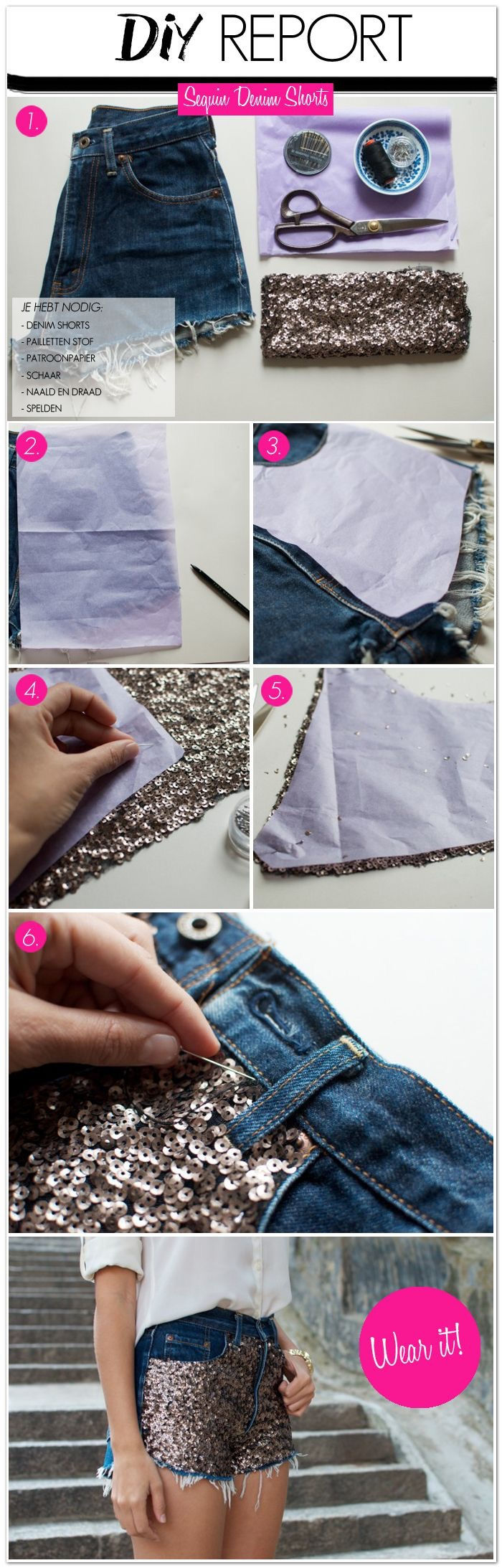 DiY REPORT

Sequin Denim Shorts

1.

JE HEBT NODIG:
- DENIM SHORTS
- PAILLETTEN STOF
- PATROONPAPIER
- SCHAAR
- NAALD EN DRAAD
- SPELDEN

2.

3.

4.

5.

6.

Wear it!