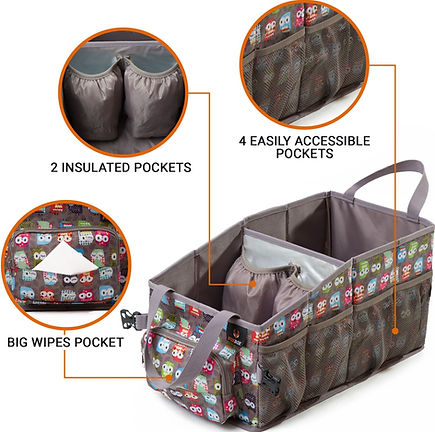 2 INSULATED POCKETS

4 EASILY ACCESSIBLE POCKETS

BIG WIPES POCKET