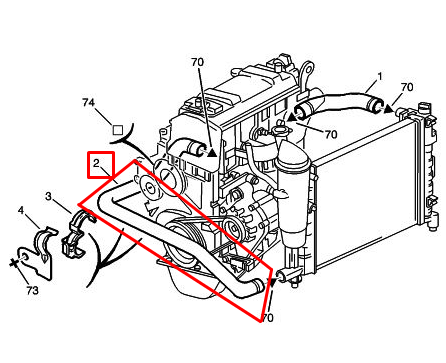 70
1
70
74
70
2
3
4
73
70