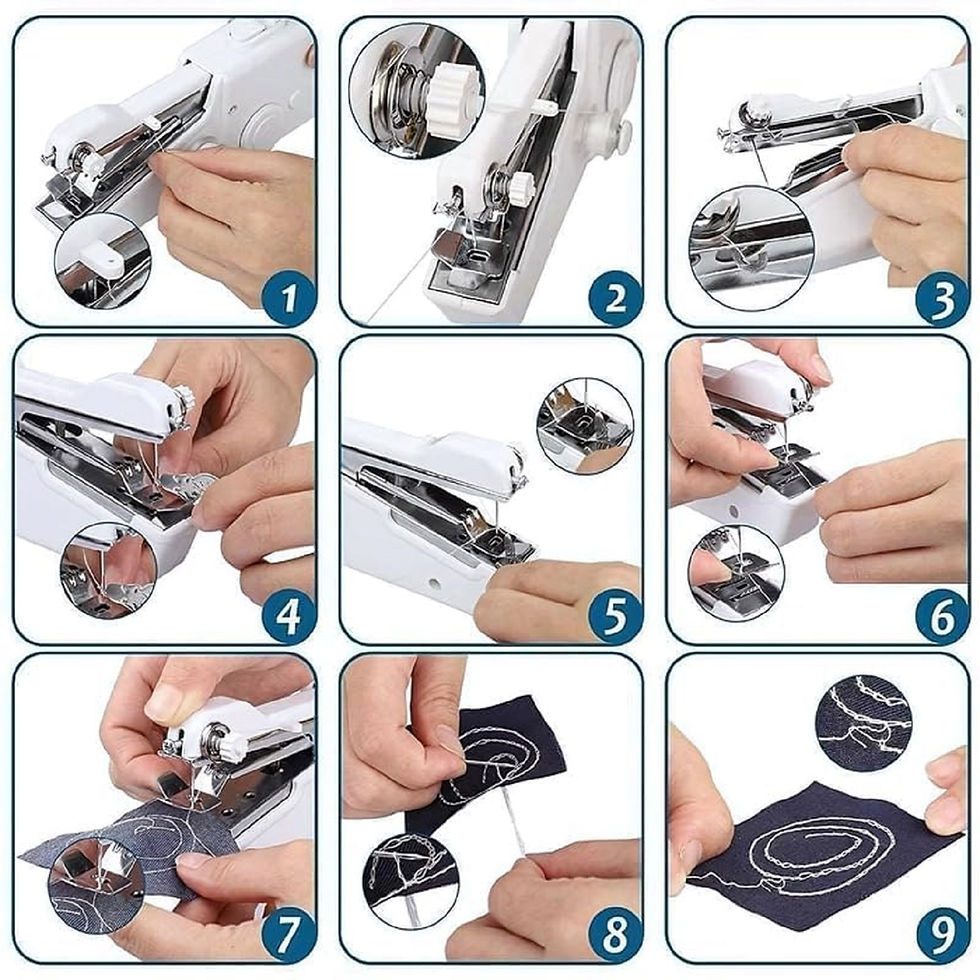 1
2
3
4
5
6
7
8
9