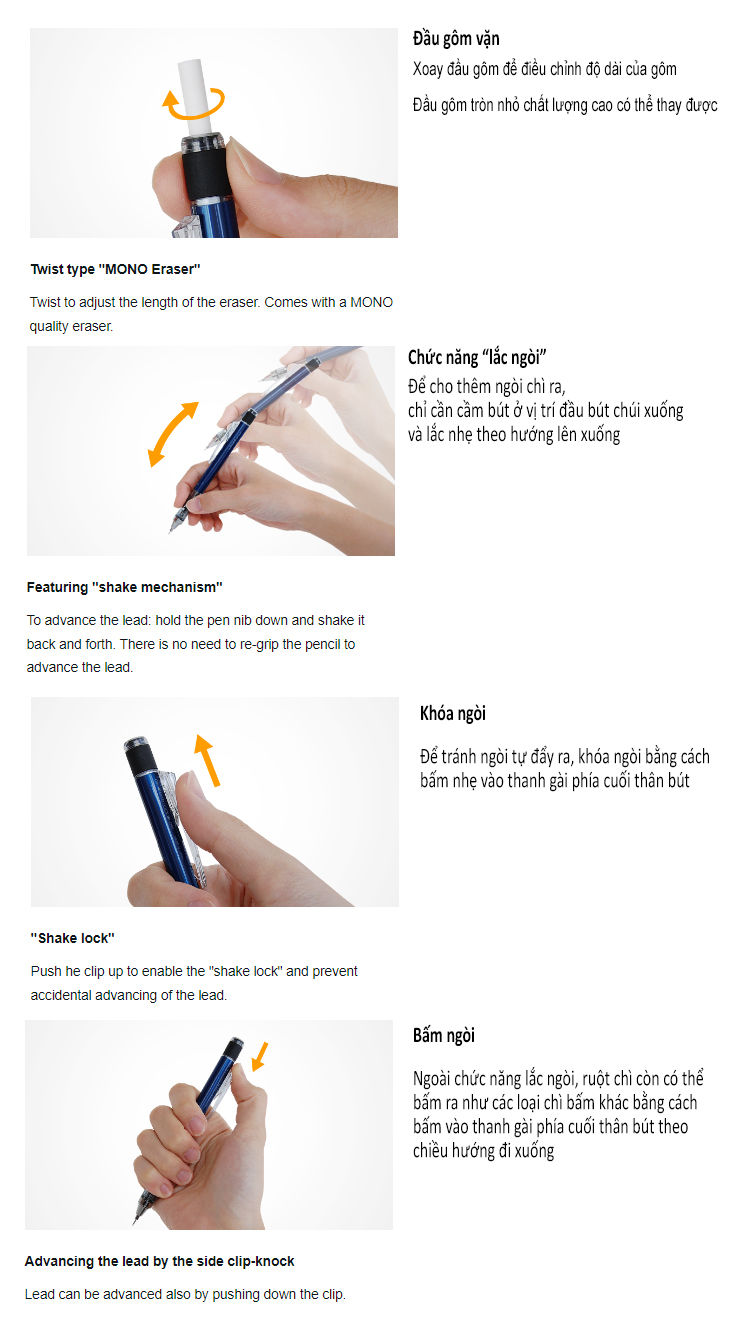 Đầu gôm vặn

Xoay đầu gôm để điều chỉnh độ dài của gôm

Đầu gôm tròn nhỏ chất lượng cao có thể thay được

Twist type "MONO Eraser"

Twist to adjust the length of the eraser. Comes with a MONO quality eraser.

Chức năng "lắc ngòi"

Để cho thêm ngòi chì ra, chỉ cần cầm bút ở vị trí đầu bút chúi xuống và lắc nhẹ theo hướng lên xuống

Featuring "shake mechanism"

To advance the lead: hold the pen nib down and shake it back and forth. There is no need to re-grip the pencil to advance the lead.

Khóa ngòi

Để tránh ngòi tự đẩy ra, khóa ngòi bằng cách bấm nhẹ vào thanh gài phía cuối thân bút

"Shake lock"

Push he clip up to enable the "shake lock" and prevent accidental advancing of the lead.

Bấm ngòi

Ngoài chức năng lắc ngòi, ruột chì còn có thể bấm ra như các loại chì bấm khác bằng cách bấm vào thanh gài phía cuối thân bút theo chiều hướng đi xuống

Advancing the lead by the side clip-knock

Lead can be advanced also by pushing down the clip.