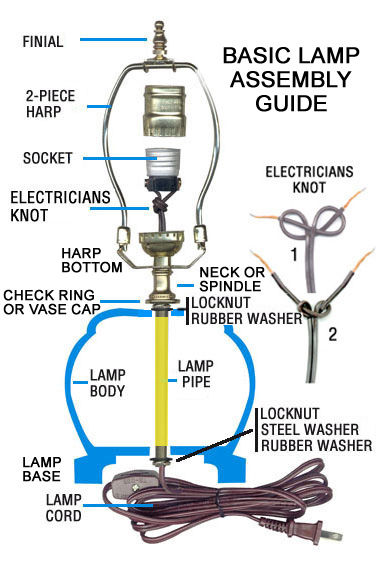 BASIC LAMP ASSEMBLY GUIDE

FINIAL

2-PIECE HARP

SOCKET

ELECTRICIANS KNOT

HARP BOTTOM

NECK OR SPINDLE

CHECK RING OR VASE CAP

LOCKNUT
RUBBER WASHER

LAMP BODY

LAMP PIPE

LOCKNUT
STEEL WASHER
RUBBER WASHER

LAMP BASE

LAMP CORD

ELECTRICIANS KNOT

1

2