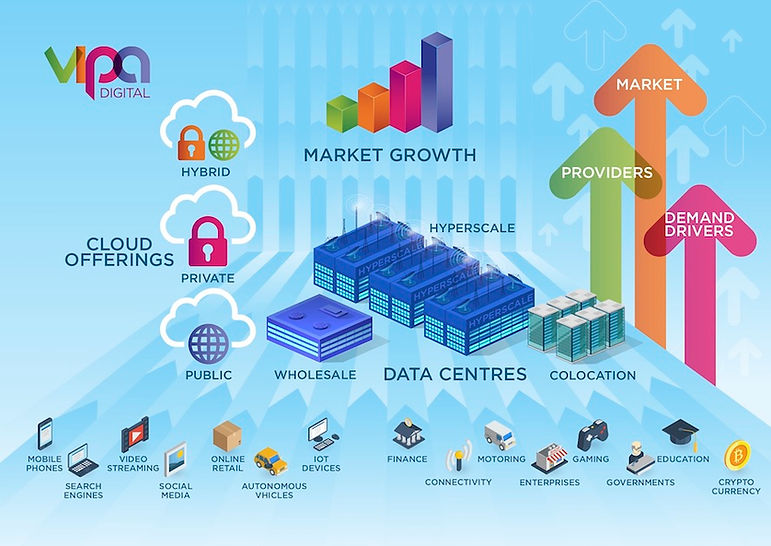 VIPA DIGITAL

MARKET GROWTH

MARKET

PROVIDERS

DEMAND DRIVERS

HYBRID

CLOUD OFFERINGS

PRIVATE

PUBLIC

HYPERSCALE

HYPERSCALE

HYPERSCALE

HYPERSCALE

WHOLESALE

DATA CENTRES

COLOCATION

MOBILE PHONES

SEARCH ENGINES

VIDEO STREAMING

SOCIAL MEDIA

ONLINE RETAIL

AUTONOMOUS VHICLES

IOT DEVICES

FINANCE

CONNECTIVITY

MOTORING

ENTERPRISES

GAMING

GOVERNMENTS

EDUCATION

CRYPTO CURRENCY