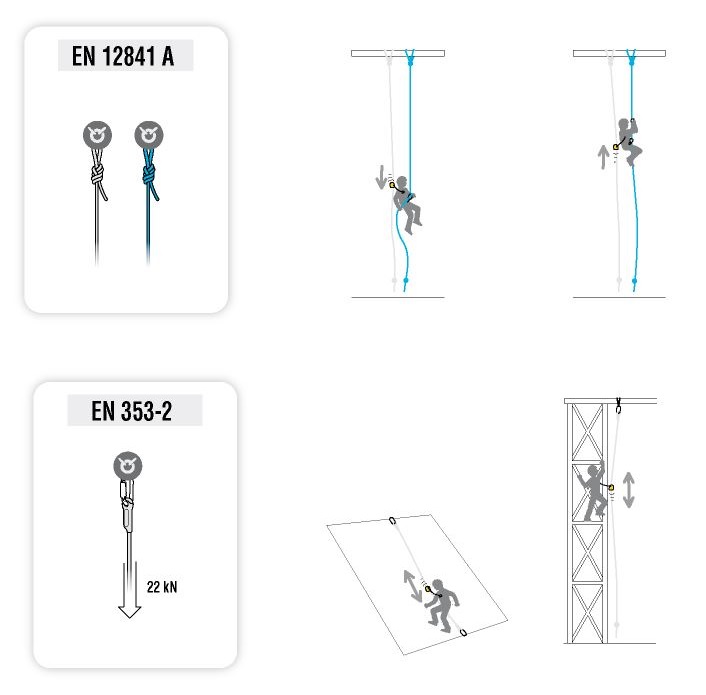 EN 12841 A

EN 353-2

22 kN