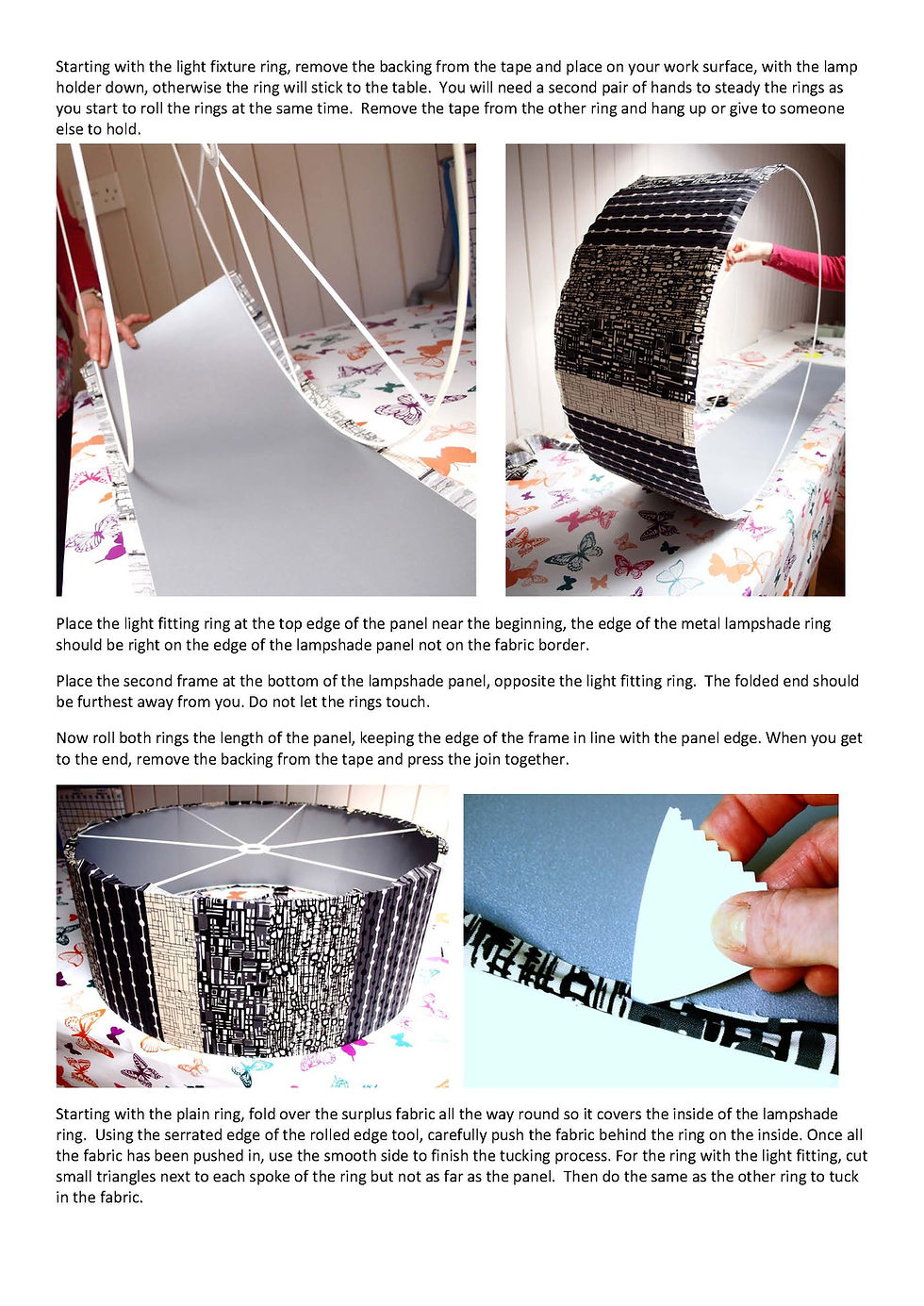 Starting with the light fixture ring, remove the backing from the tape and place on your work surface, with the lamp holder down, otherwise the ring will stick to the table. You will need a second pair of hands to steady the rings as you start to roll the rings at the same time. Remove the tape from the other ring and hang up or give to someone else to hold.

Place the light fitting ring at the top edge of the panel near the beginning, the edge of the metal lampshade ring should be right on the edge of the lampshade panel not on the fabric border.

Place the second frame at the bottom of the lampshade panel, opposite the light fitting ring. The folded end should be furthest away from you. Do not let the rings touch.

Now roll both rings the length of the panel, keeping the edge of the frame in line with the panel edge. When you get to the end, remove the backing from the tape and press the join together.

Starting with the plain ring, fold over the surplus fabric all the way round so it covers the inside of the lampshade ring. Using the serrated edge of the rolled edge tool, carefully push the fabric behind the ring on the inside. Once all the fabric has been pushed in, use the smooth side to finish the tucking process. For the ring with the light fitting, cut small triangles next to each spoke of the ring but not as far as the panel. Then do the same as the other ring to tuck in the fabric.