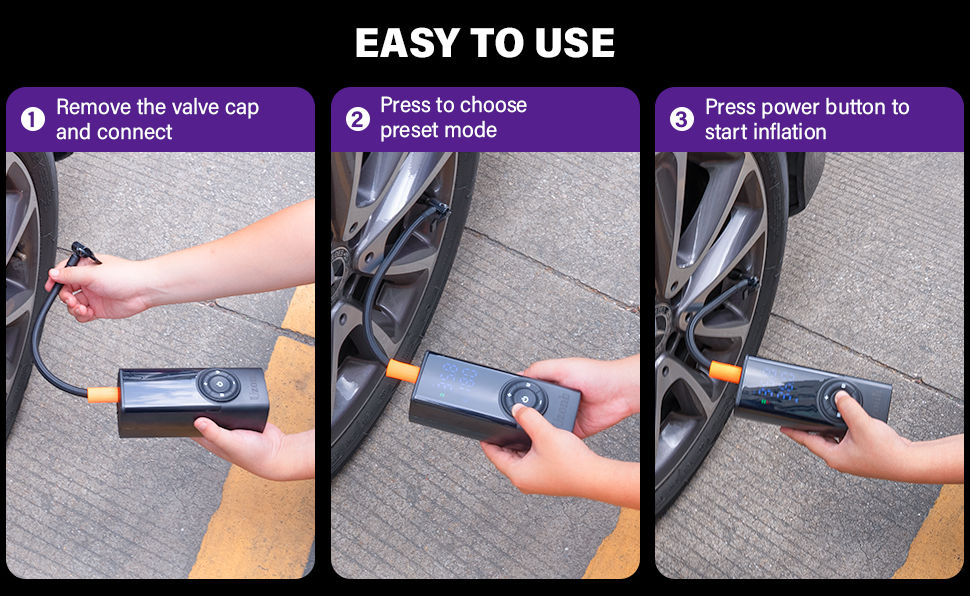 EASY TO USE

1 Remove the valve cap and connect

2 Press to choose preset mode

3 Press power button to start inflation