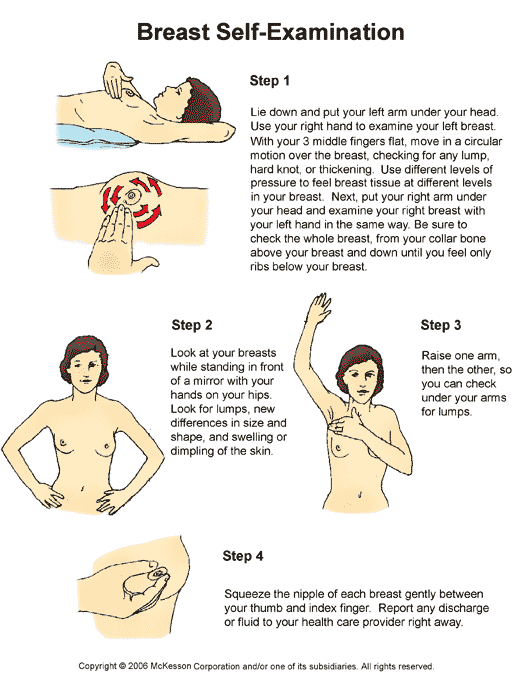 Breast Self-Examination

Step 1

Lie down and put your left arm under your head. Use your right hand to examine your left breast. With your 3 middle fingers flat, move in a circular motion over the breast, checking for any lump, hard knot, or thickening. Use different levels of pressure to feel breast tissue at different levels in your breast. Next, put your right arm under your head and examine your right breast with your left hand in the same way. Be sure to check the whole breast, from your collar bone above your breast and down until you feel only ribs below your breast.

Step 2

Look at your breasts while standing in front of a mirror with your hands on your hips. Look for lumps, new differences in size and shape, and swelling or dimpling of the skin.

Step 3

Raise one arm, then the other, so you can check under your arms for lumps.

Step 4

Squeeze the nipple of each breast gently between your thumb and index finger. Report any discharge or fluid to your health care provider right away.

Copyright © 2006 McKesson Corporation and/or one of its subsidiaries. All rights reserved.